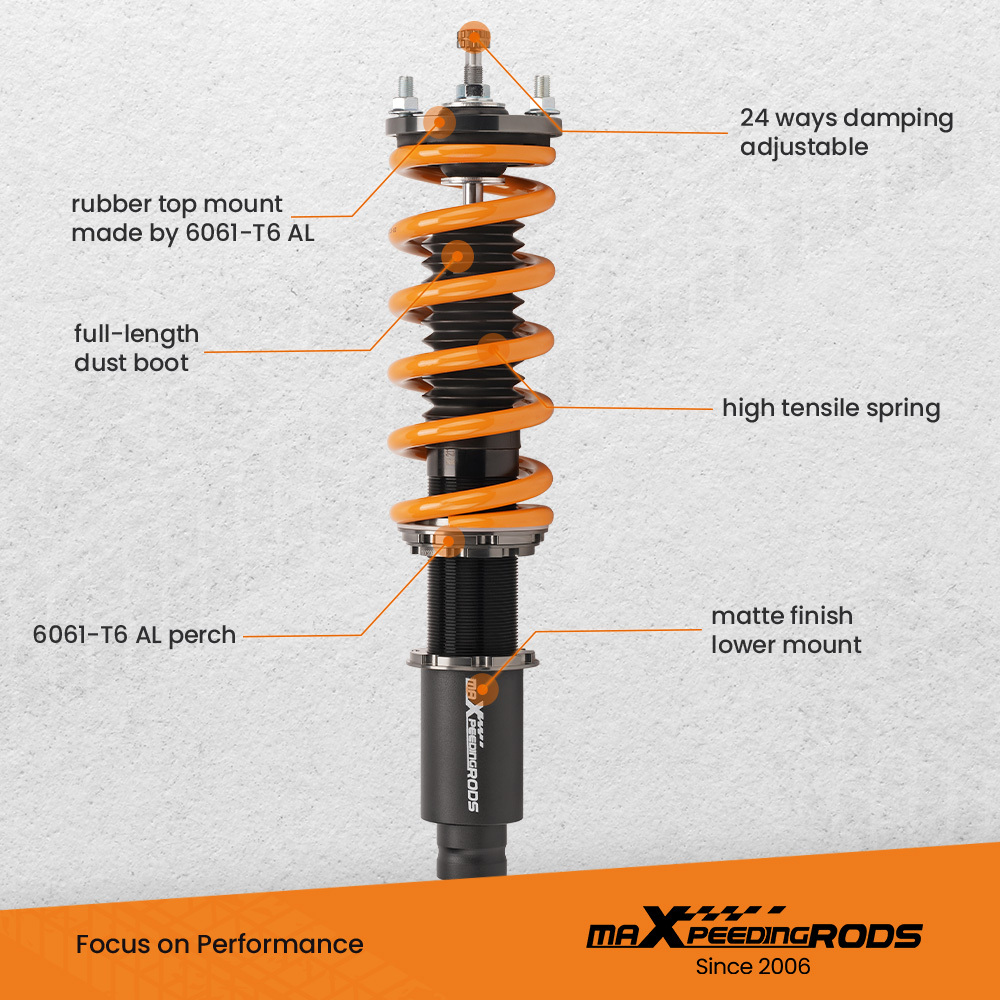 24 ways damping adjustable

rubber top mount made by 6061-T6 AL

full-length dust boot

high tensile spring

6061-T6 AL perch

matte finish lower mount

maXpeedingRODS

Focus on Performance

maXpeedingRODS
Since 2006