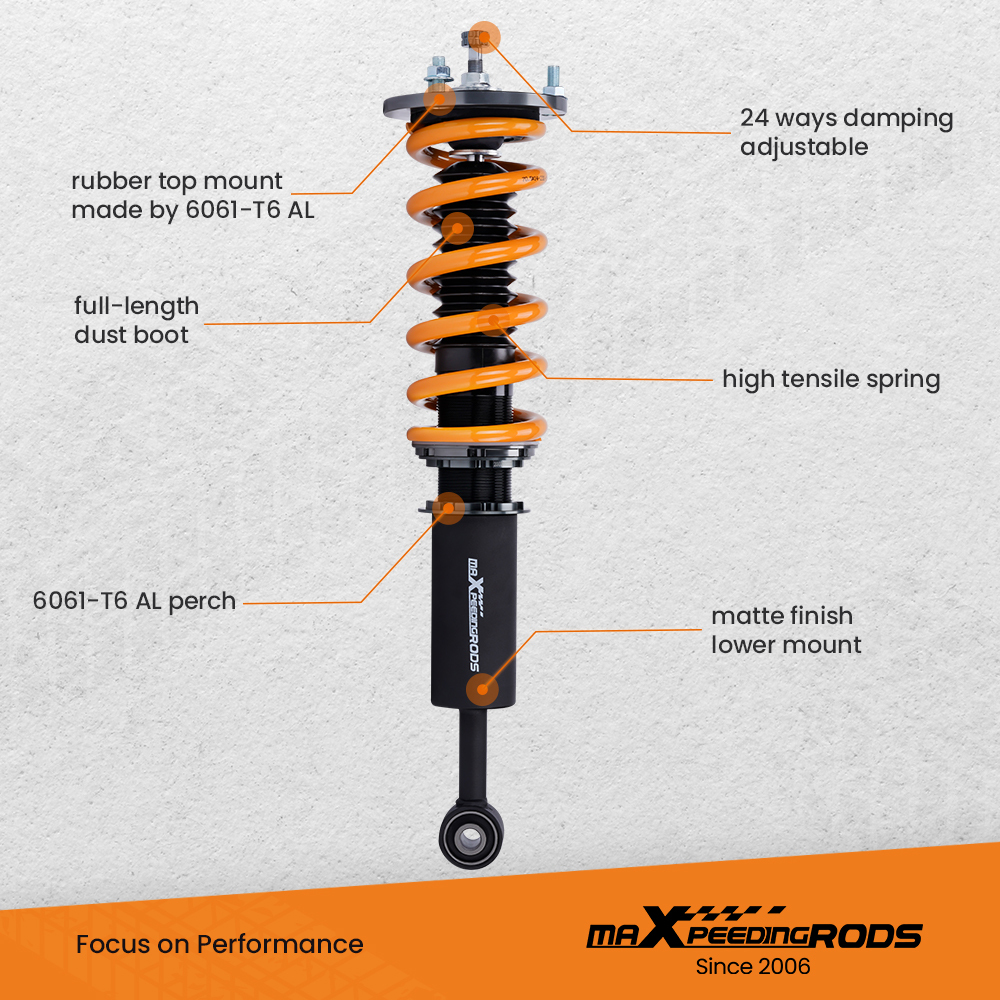 24 ways damping adjustable

rubber top mount made by 6061-T6 AL

full-length dust boot

high tensile spring

6061-T6 AL perch

maXpeedingRODS

matte finish lower mount

Focus on Performance

maXpeedingRODS
Since 2006