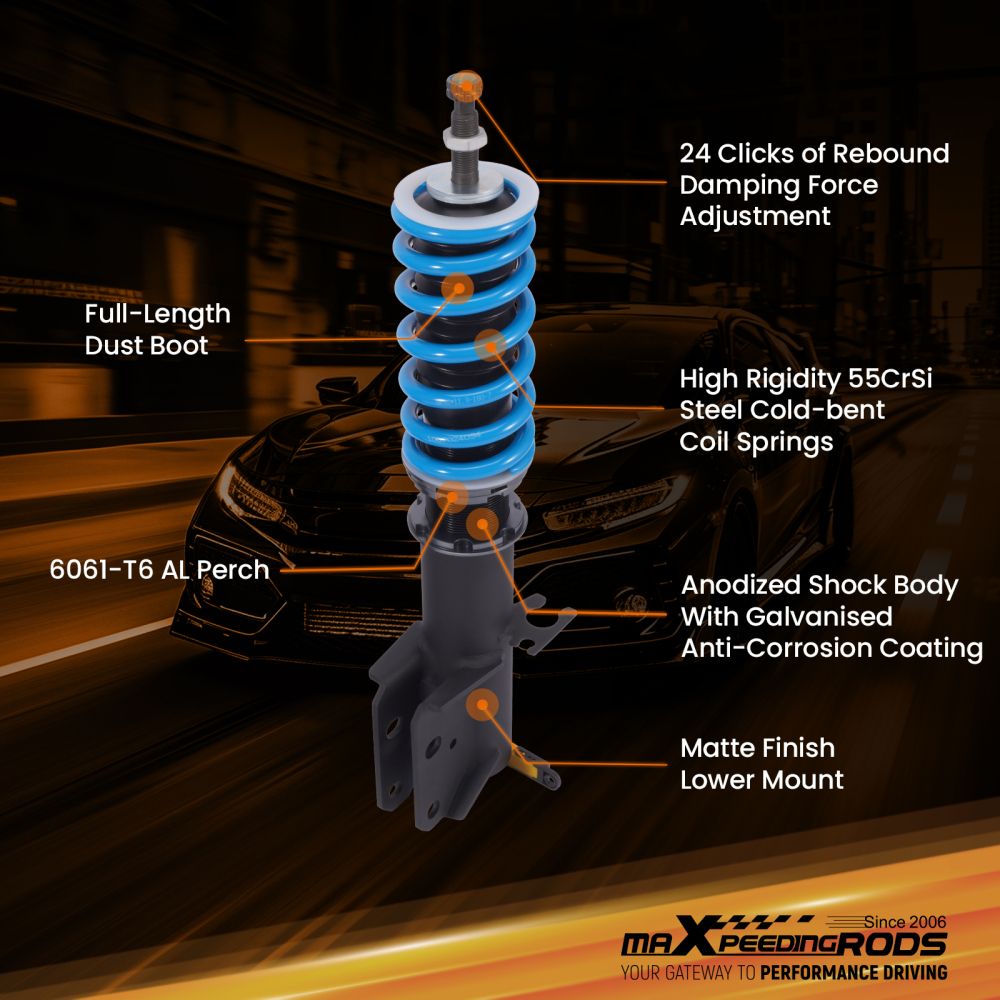 24 Clicks of Rebound Damping Force Adjustment

Full-Length Dust Boot

High Rigidity 55CrSi Steel Cold-bent Coil Springs

6061-T6 AL Perch

Anodized Shock Body With Galvanised Anti-Corrosion Coating

Matte Finish Lower Mount

Since 2006
maXpeedingRODS
YOUR GATEWAY TO PERFORMANCE DRIVING