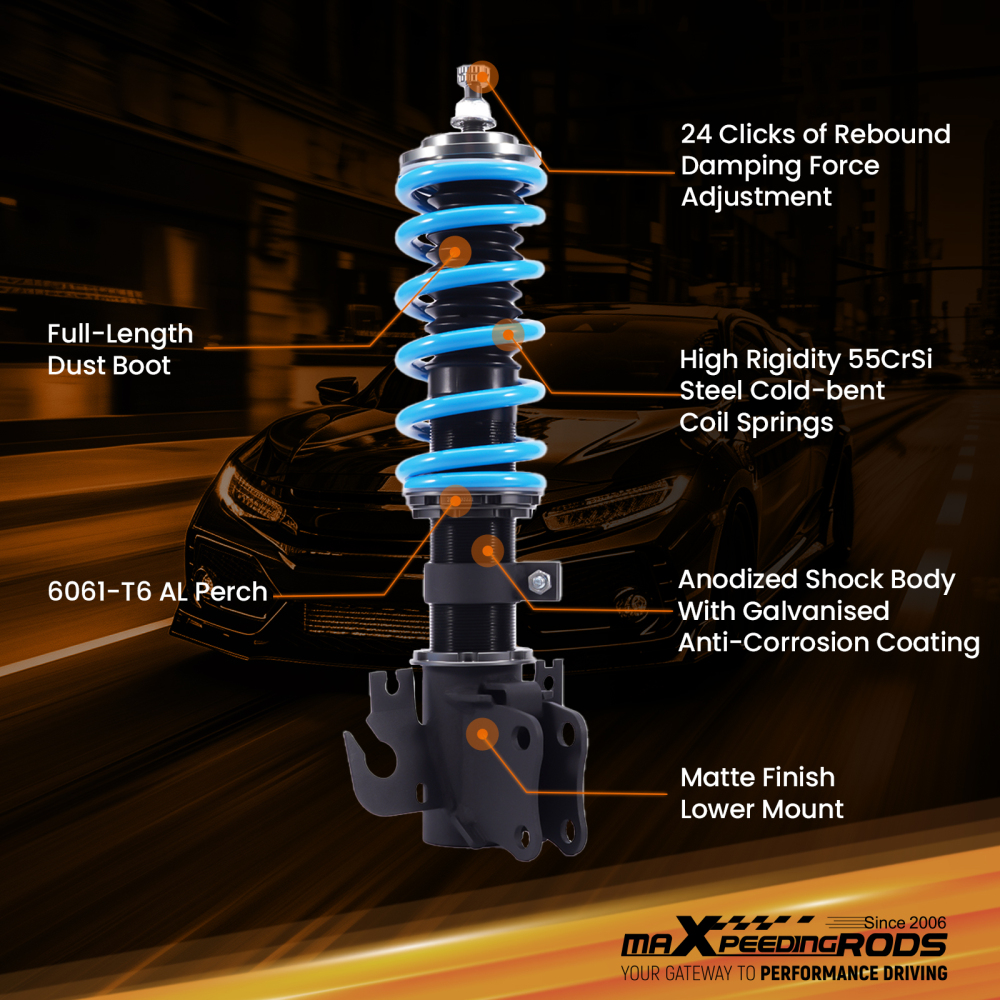 24 Clicks of Rebound Damping Force Adjustment

Full-Length Dust Boot

High Rigidity 55CrSi Steel Cold-bent Coil Springs

6061-T6 AL Perch

Anodized Shock Body With Galvanised Anti-Corrosion Coating

Matte Finish Lower Mount

Since 2006
maXpeedingRODS
YOUR GATEWAY TO PERFORMANCE DRIVING