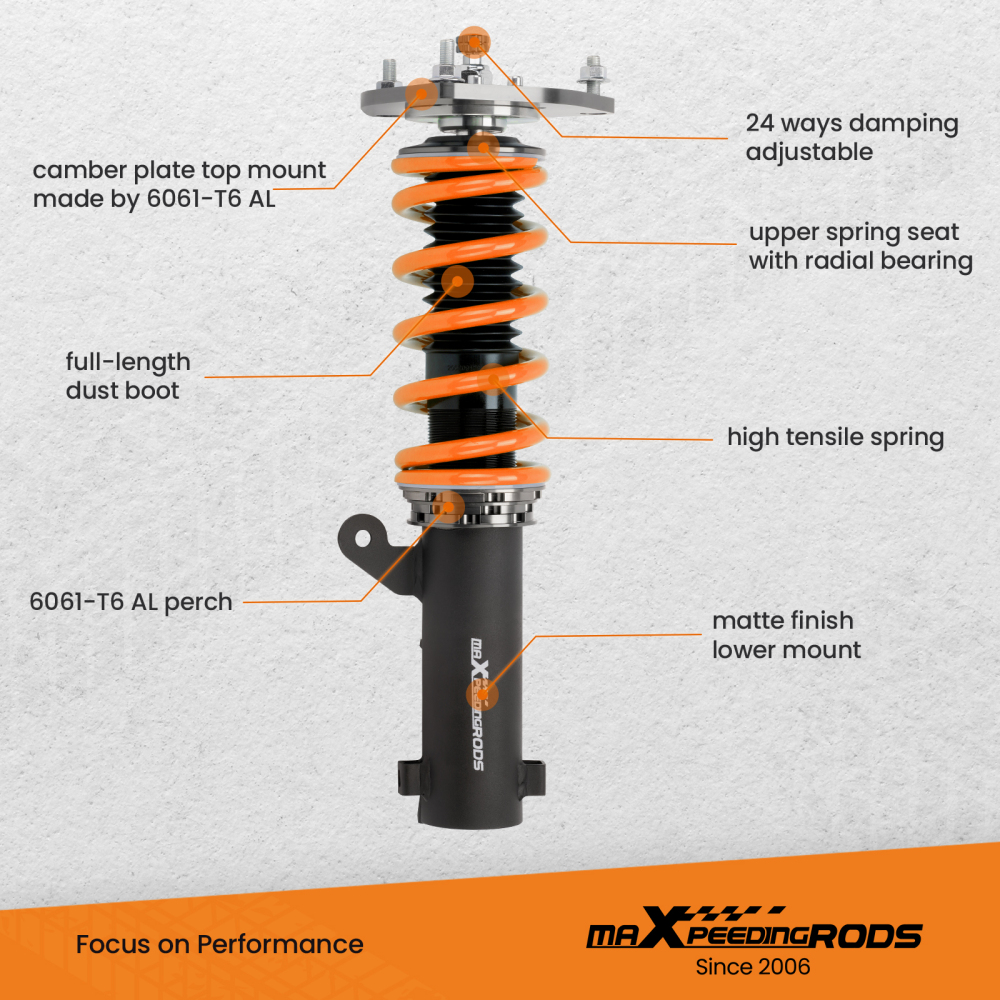 camber plate top mount made by 6061-T6 AL

24 ways damping adjustable

upper spring seat with radial bearing

full-length dust boot

high tensile spring

6061-T6 AL perch

matte finish lower mount

maXpeedingRODS

Focus on Performance

maXpeedingRODS
Since 2006