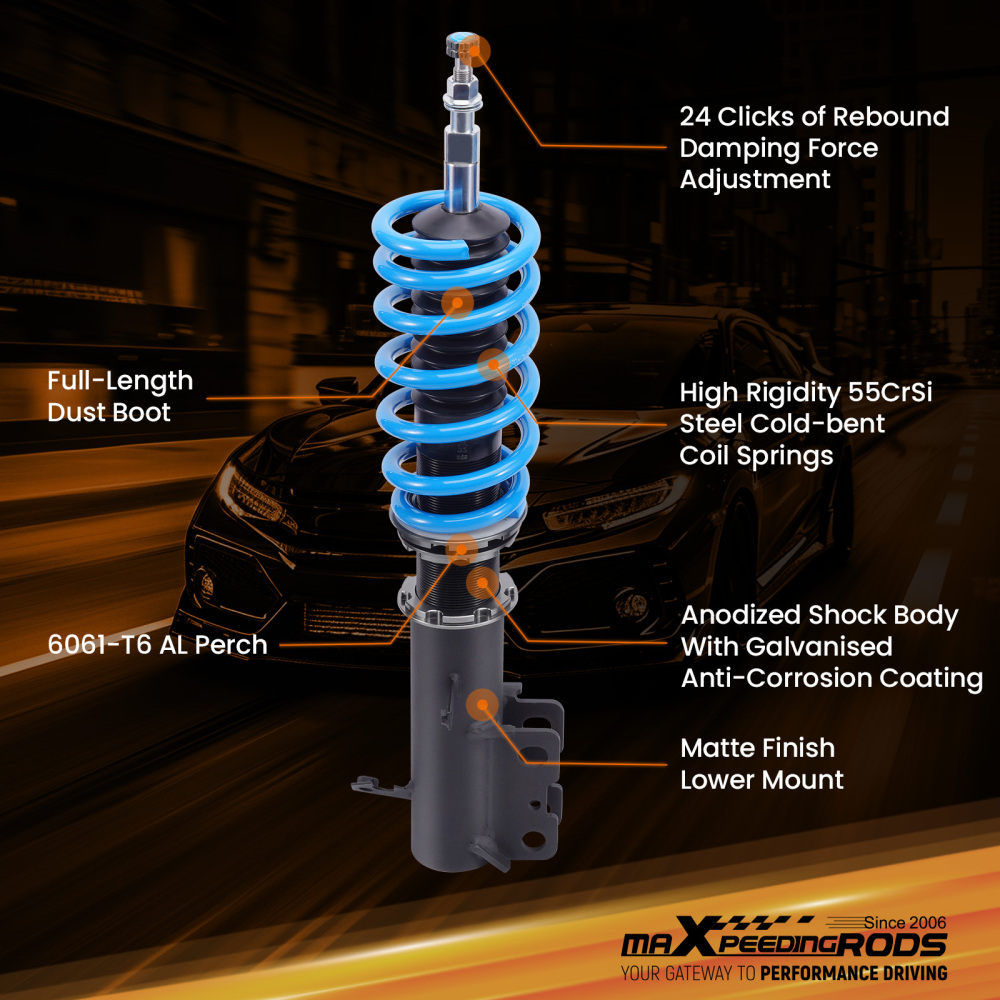 24 Clicks of Rebound Damping Force Adjustment

Full-Length Dust Boot

High Rigidity 55CrSi Steel Cold-bent Coil Springs

6061-T6 AL Perch

Anodized Shock Body With Galvanised Anti-Corrosion Coating

Matte Finish Lower Mount

Since 2006
maXpeedingRODS
YOUR GATEWAY TO PERFORMANCE DRIVING