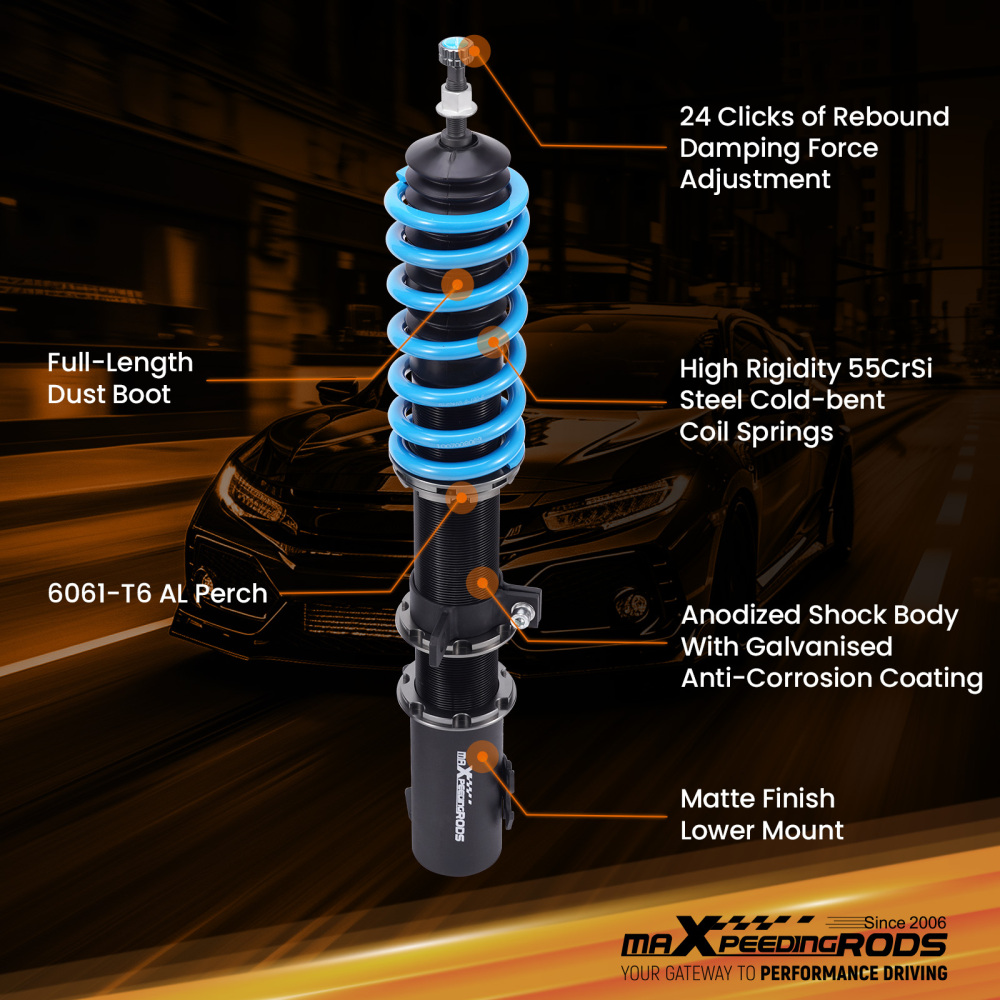 24 Clicks of Rebound Damping Force Adjustment

Full-Length Dust Boot

High Rigidity 55CrSi Steel Cold-bent Coil Springs

6061-T6 AL Perch

Anodized Shock Body With Galvanised Anti-Corrosion Coating

maXpeedingRODS

Matte Finish Lower Mount

Since 2006
maXpeedingRODS
YOUR GATEWAY TO PERFORMANCE DRIVING