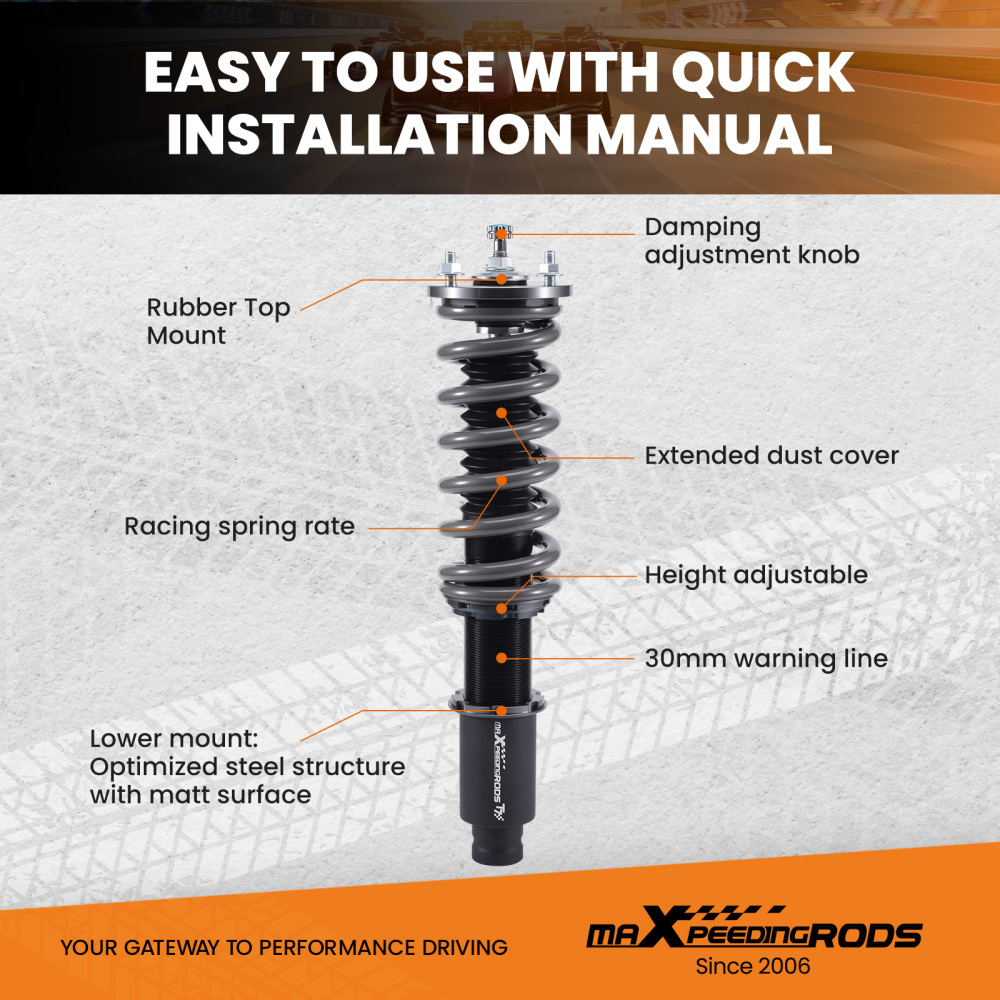 EASY TO USE WITH QUICK INSTALLATION MANUAL

Damping adjustment knob

Rubber Top Mount

Extended dust cover

Racing spring rate

Height adjustable

30mm warning line

Lower mount: Optimized steel structure with matt surface

maXpeedingRODS

YOUR GATEWAY TO PERFORMANCE DRIVING

maXpeedingRODS
Since 2006