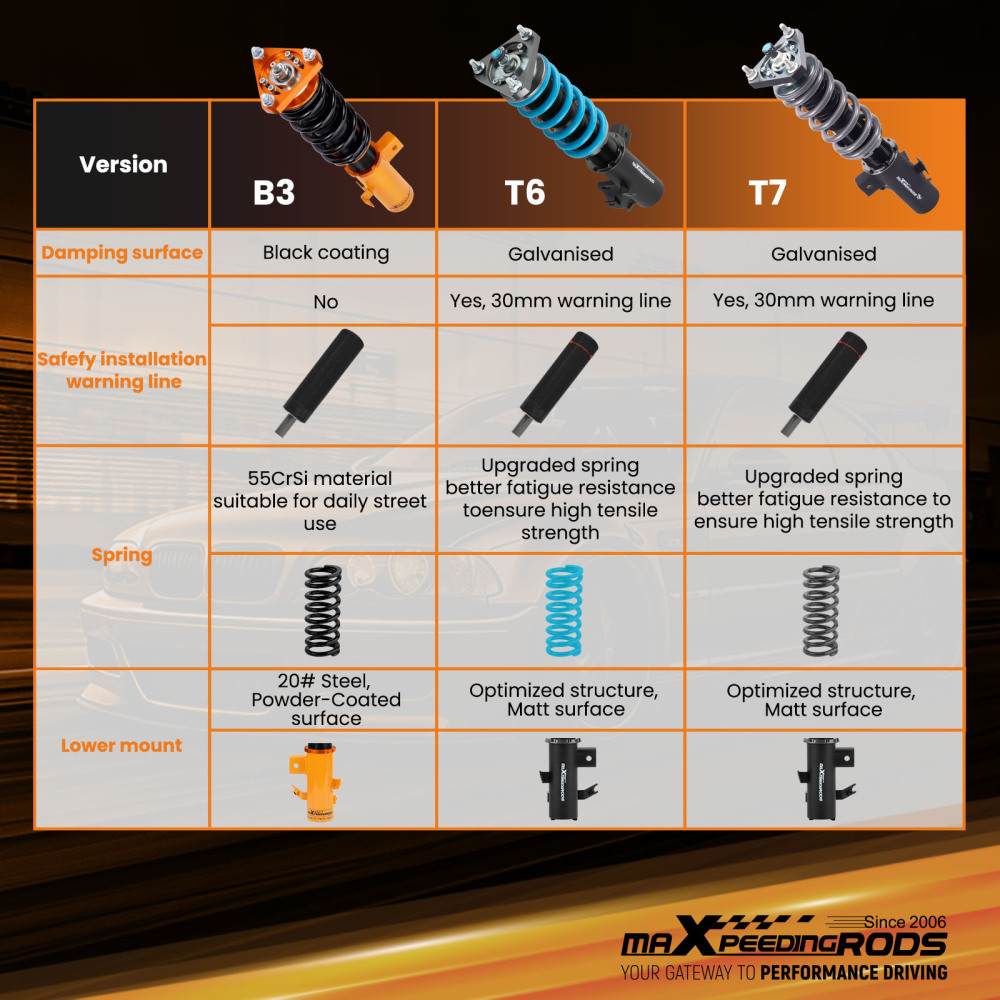 | Version | B3 | T6 | T7 |
|---|---|---|---|
| Damping surface | Black coating | Galvanised | Galvanised |
| Safefy installation warning line | No | Yes, 30mm warning line | Yes, 30mm warning line |
| Spring | 55CrSi material suitable for daily street use | Upgraded spring better fatigue resistance toensure high tensile strength | Upgraded spring better fatigue resistance to ensure high tensile strength |
| Lower mount | 20# Steel, Powder-Coated surface | Optimized structure, Matt surface | Optimized structure, Matt surface |

Since 2006
maXpeedingRODS
YOUR GATEWAY TO PERFORMANCE DRIVING