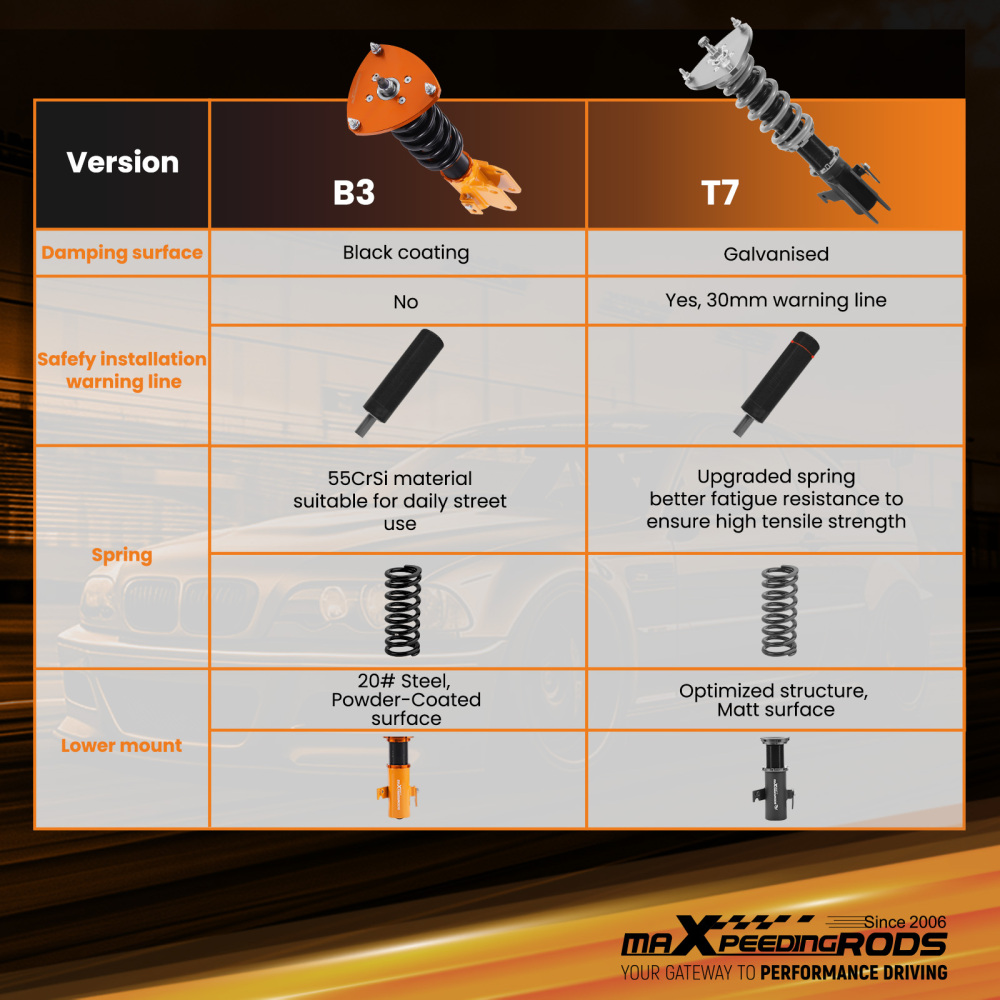 | Version | B3 | T7 |
|---|---|---|
| Damping surface | Black coating | Galvanised |
| Safefy installation warning line | No | Yes, 30mm warning line |
| Spring | 55CrSi material suitable for daily street use | Upgraded spring better fatigue resistance to ensure high tensile strength |
| Lower mount | 20# Steel, Powder-Coated surface | Optimized structure, Matt surface |

Since 2006
maXpeedingRODS
YOUR GATEWAY TO PERFORMANCE DRIVING