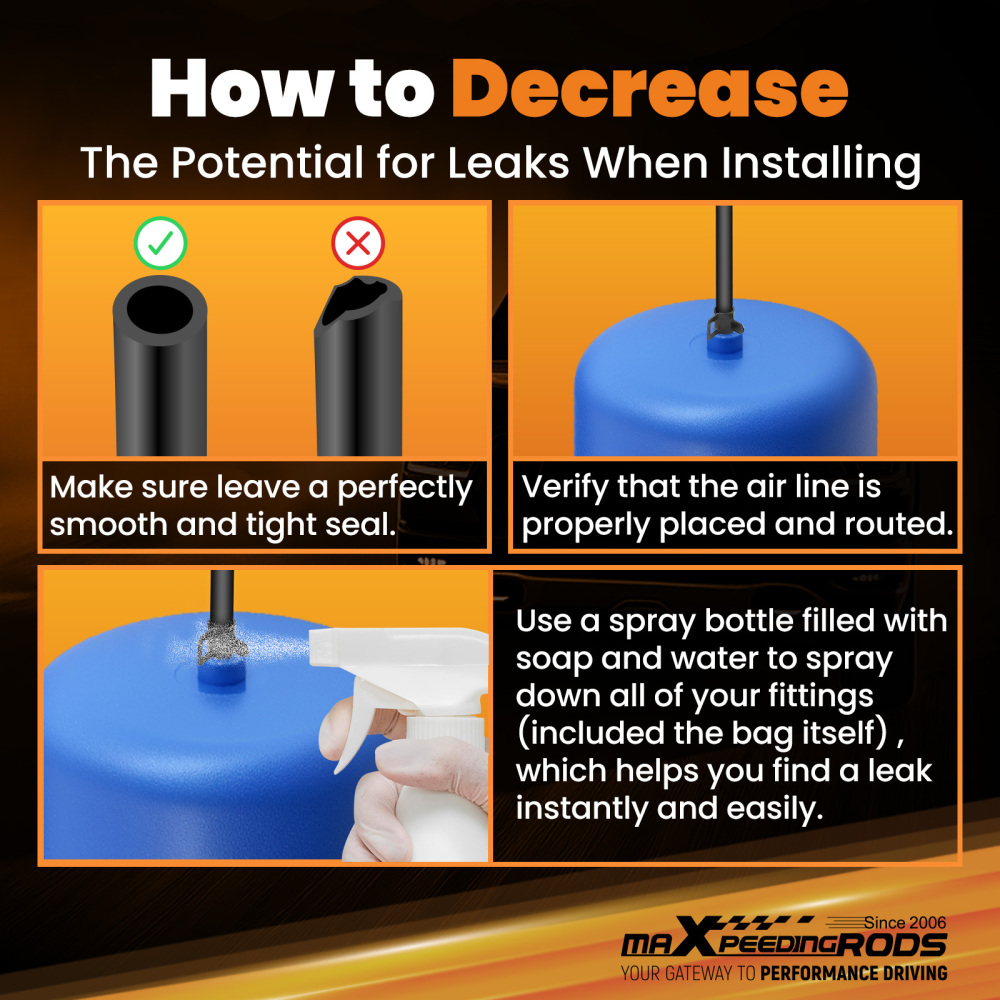 How to Decrease
The Potential for Leaks When Installing

Make sure leave a perfectly smooth and tight seal.

Verify that the air line is properly placed and routed.

Use a spray bottle filled with soap and water to spray down all of your fittings (included the bag itself) , which helps you find a leak instantly and easily.

Since 2006
maXpeedingRODS
YOUR GATEWAY TO PERFORMANCE DRIVING