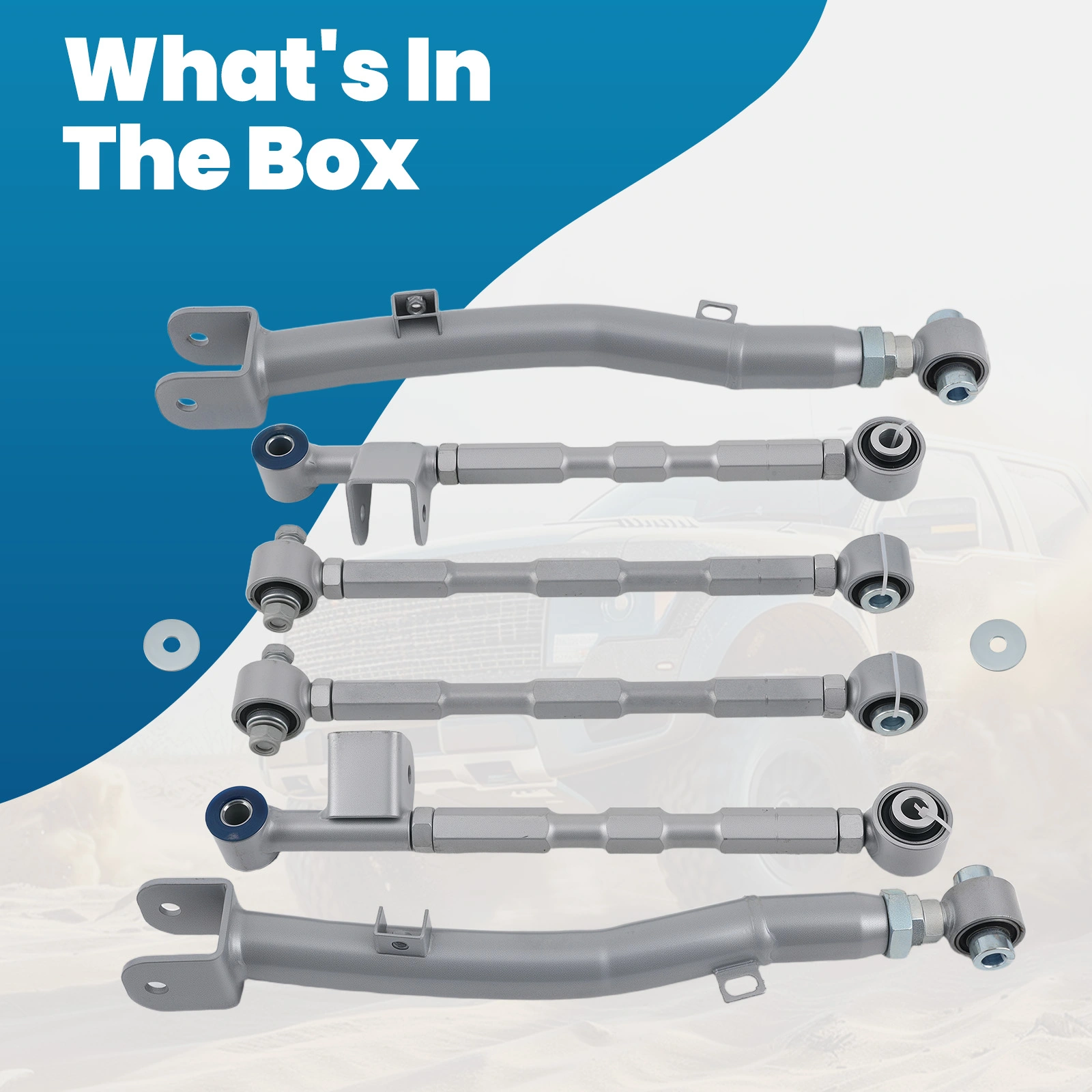 What's In The Box