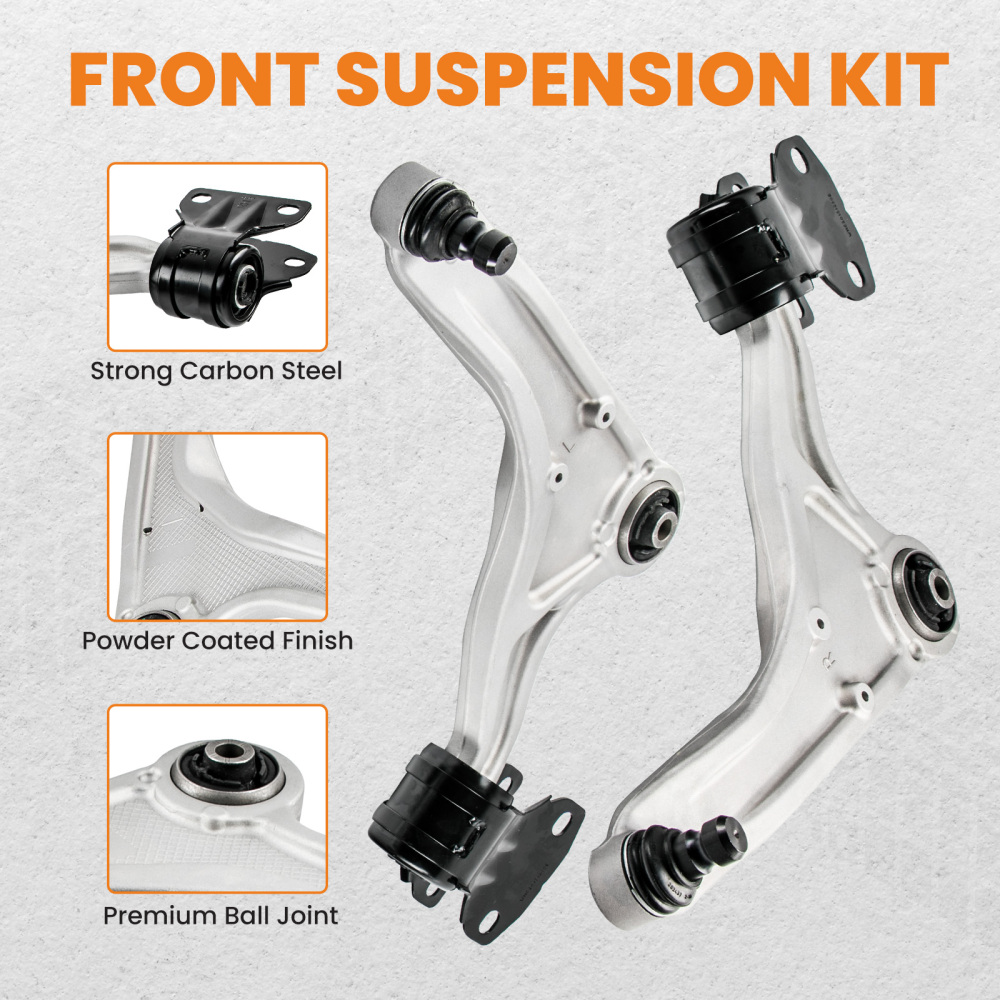 FRONT SUSPENSION KIT

Strong Carbon Steel

Powder Coated Finish

Premium Ball Joint