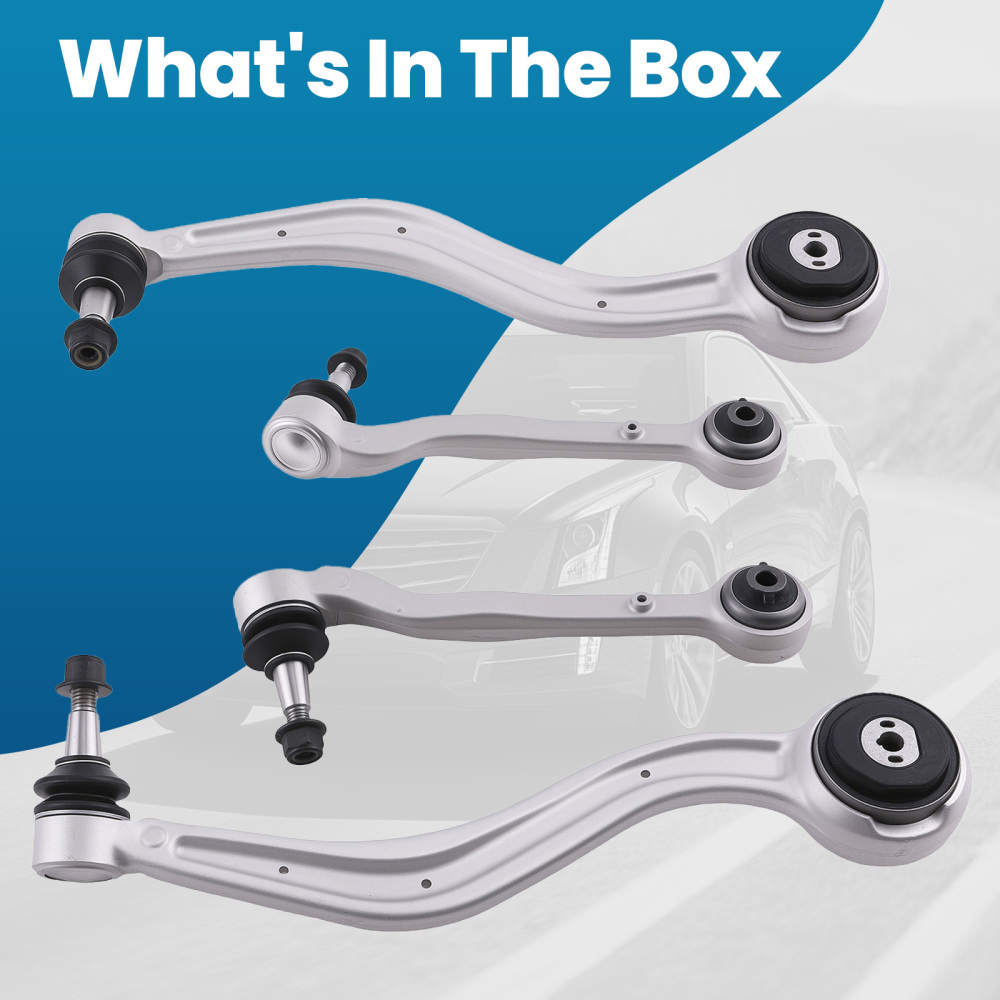 What's In The Box