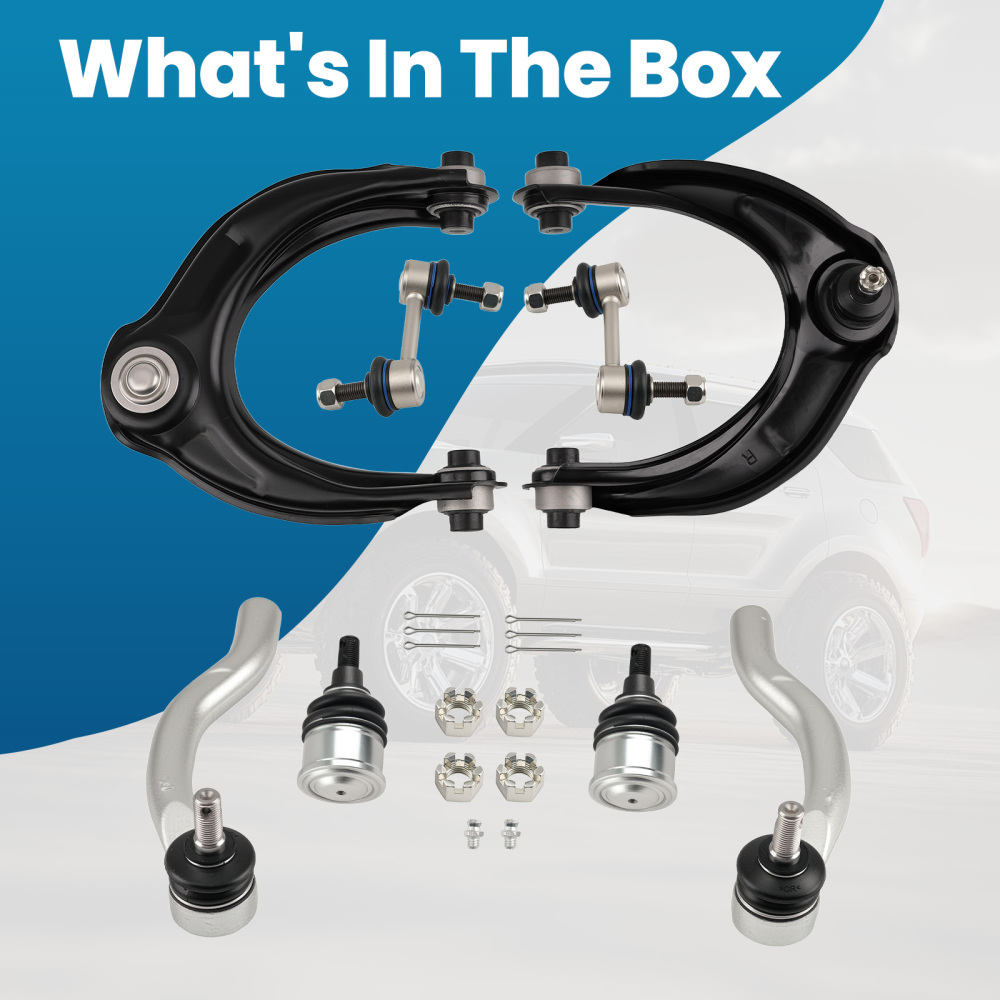 What's In The Box