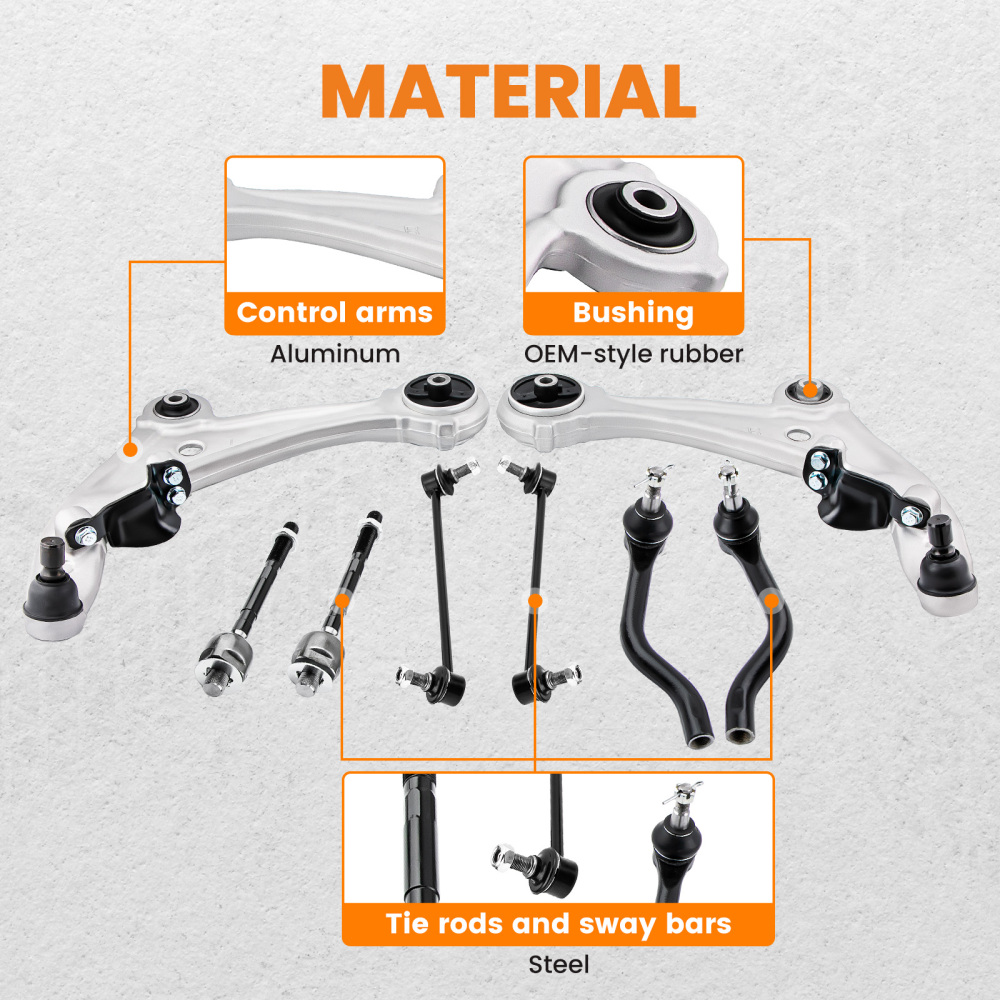 MATERIAL

Control arms
Aluminum

Bushing
OEM-style rubber

Tie rods and sway bars
Steel