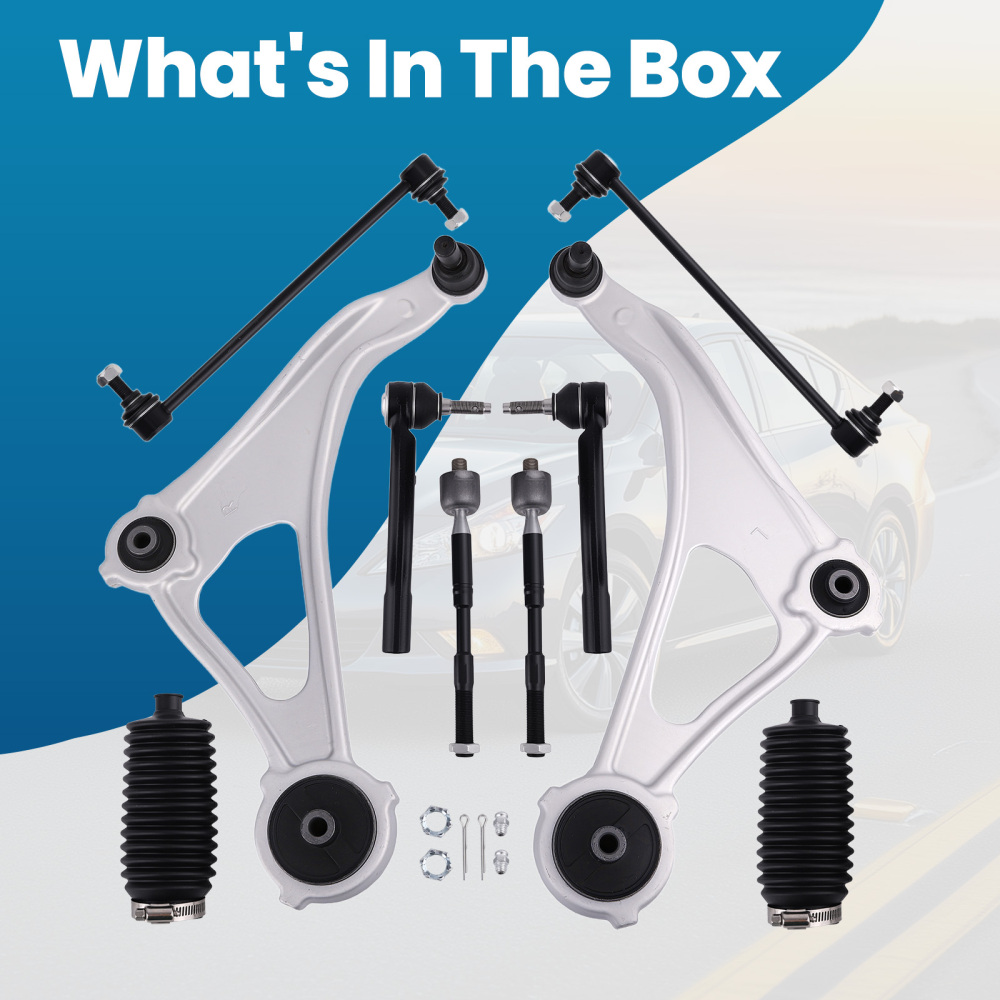 What's In The Box