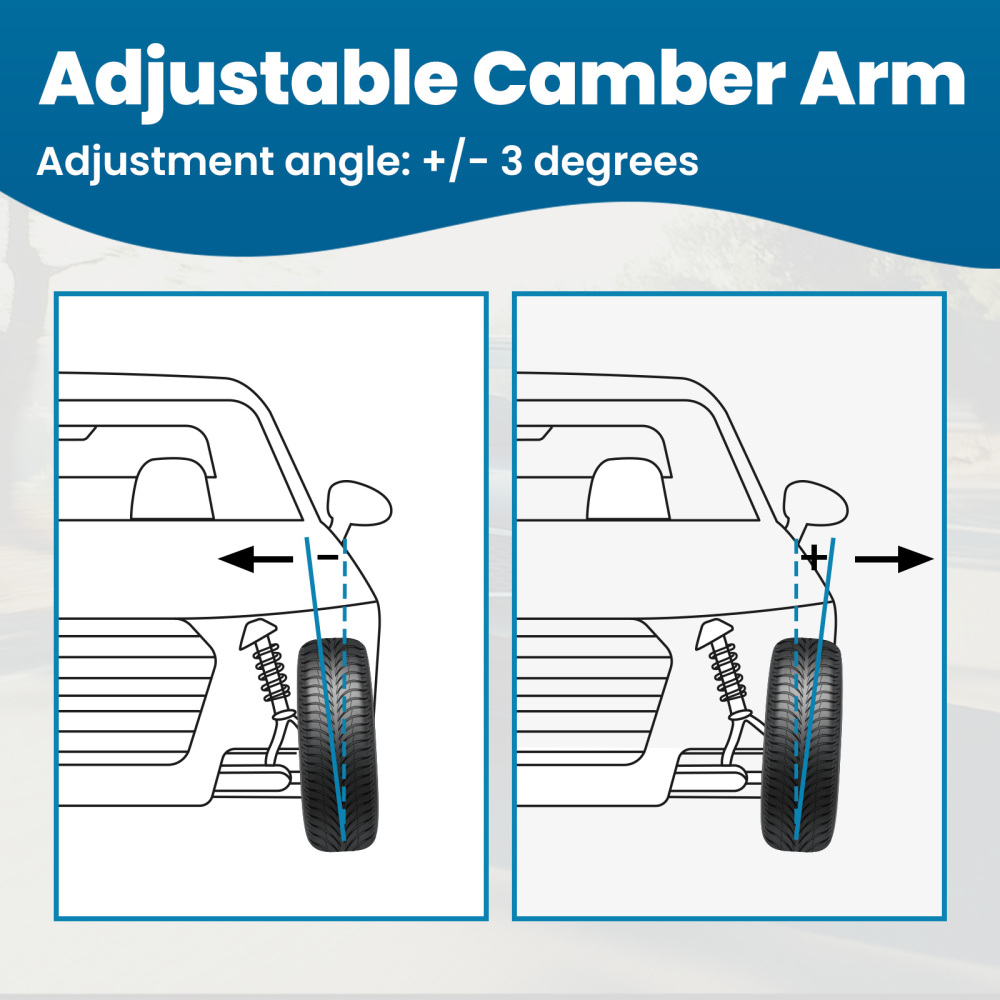 Adjustable Camber Arm
Adjustment angle: +/- 3 degrees

-

+