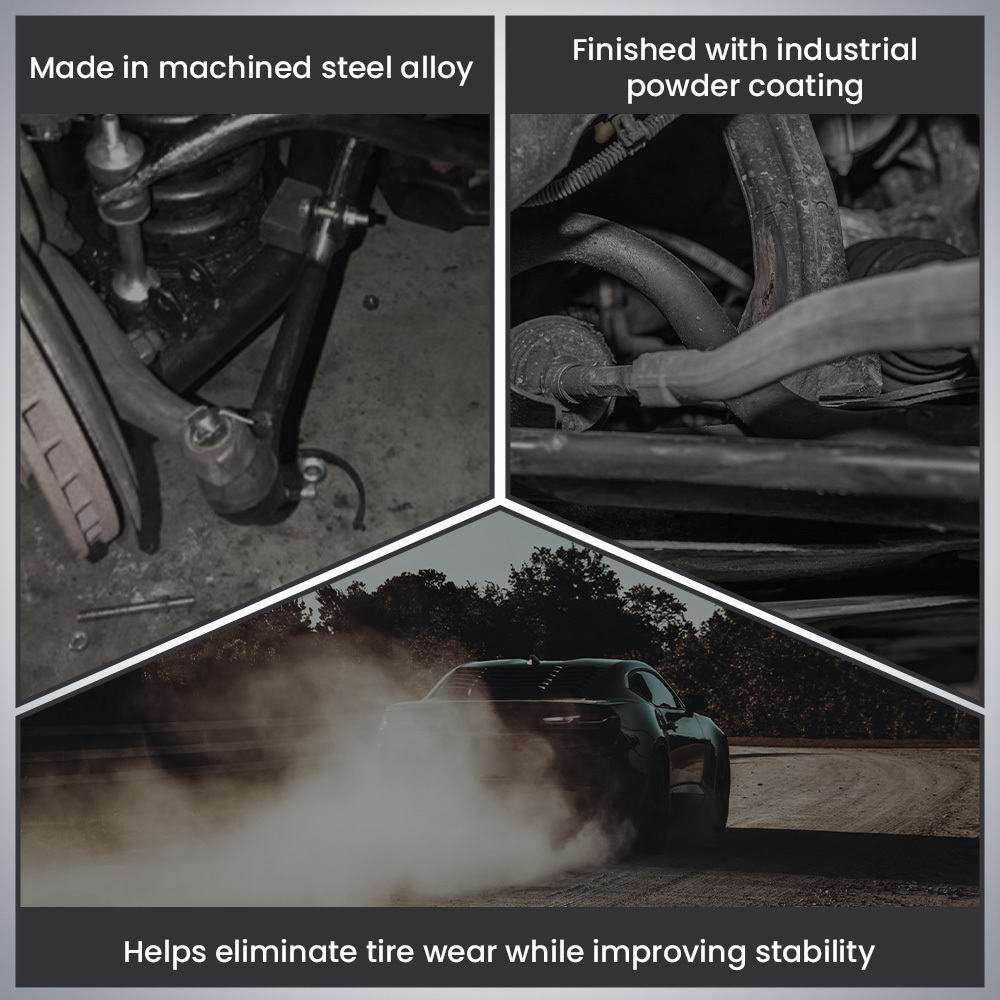 Made in machined steel alloy

Finished with industrial powder coating

Helps eliminate tire wear while improving stability