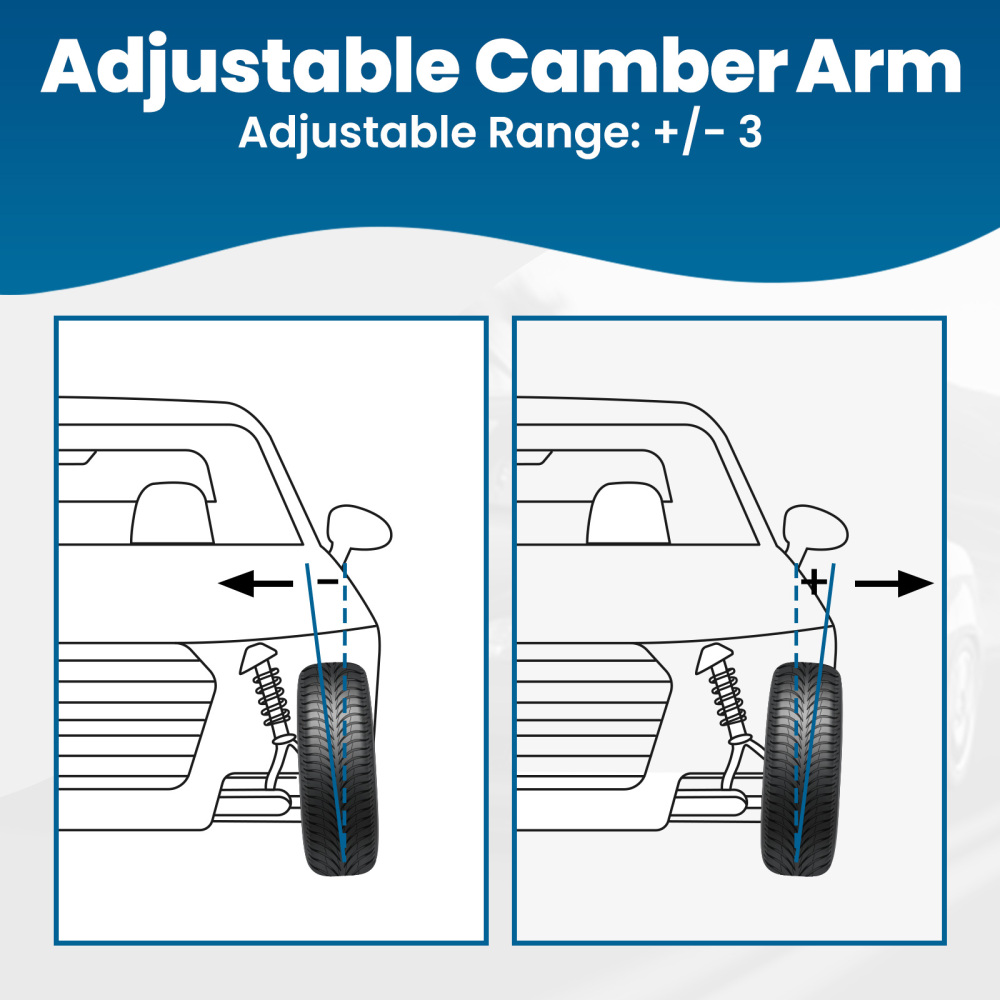 Adjustable Camber Arm
Adjustable Range: +/- 3

-

+