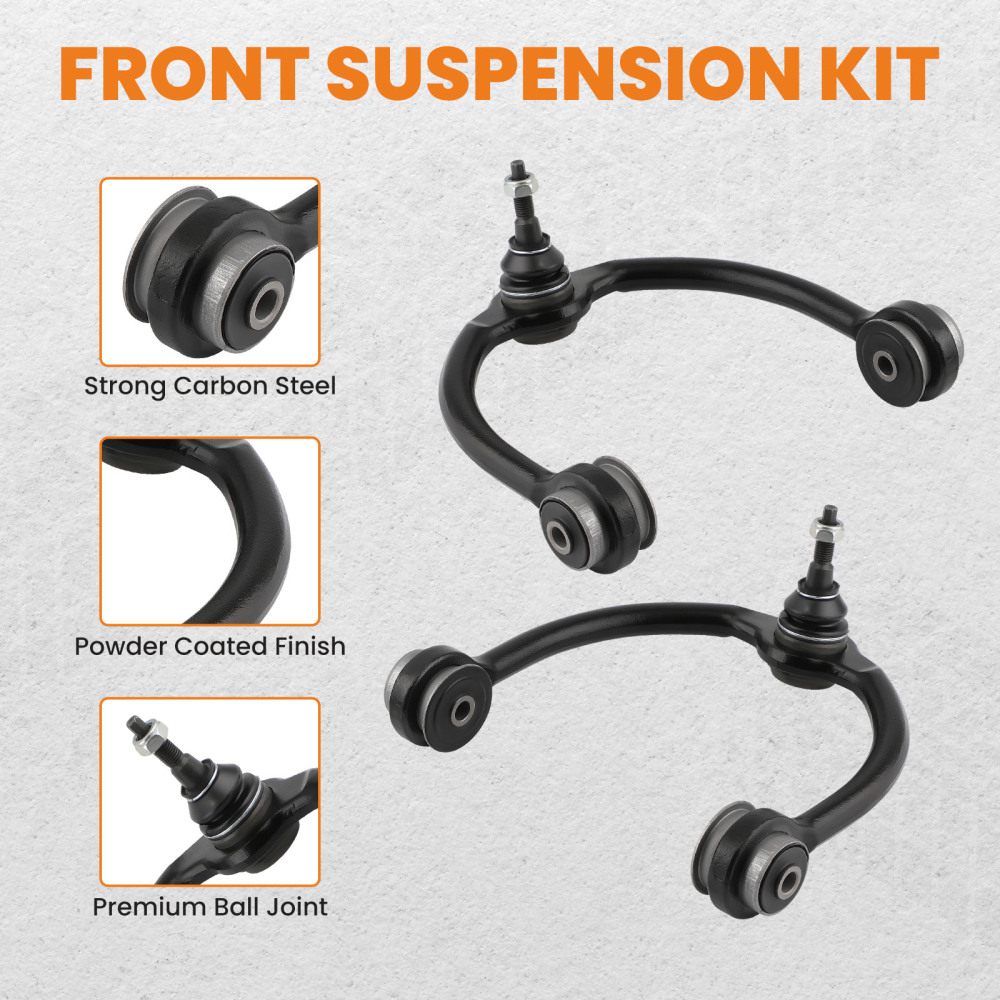 FRONT SUSPENSION KIT

Strong Carbon Steel

Powder Coated Finish

Premium Ball Joint