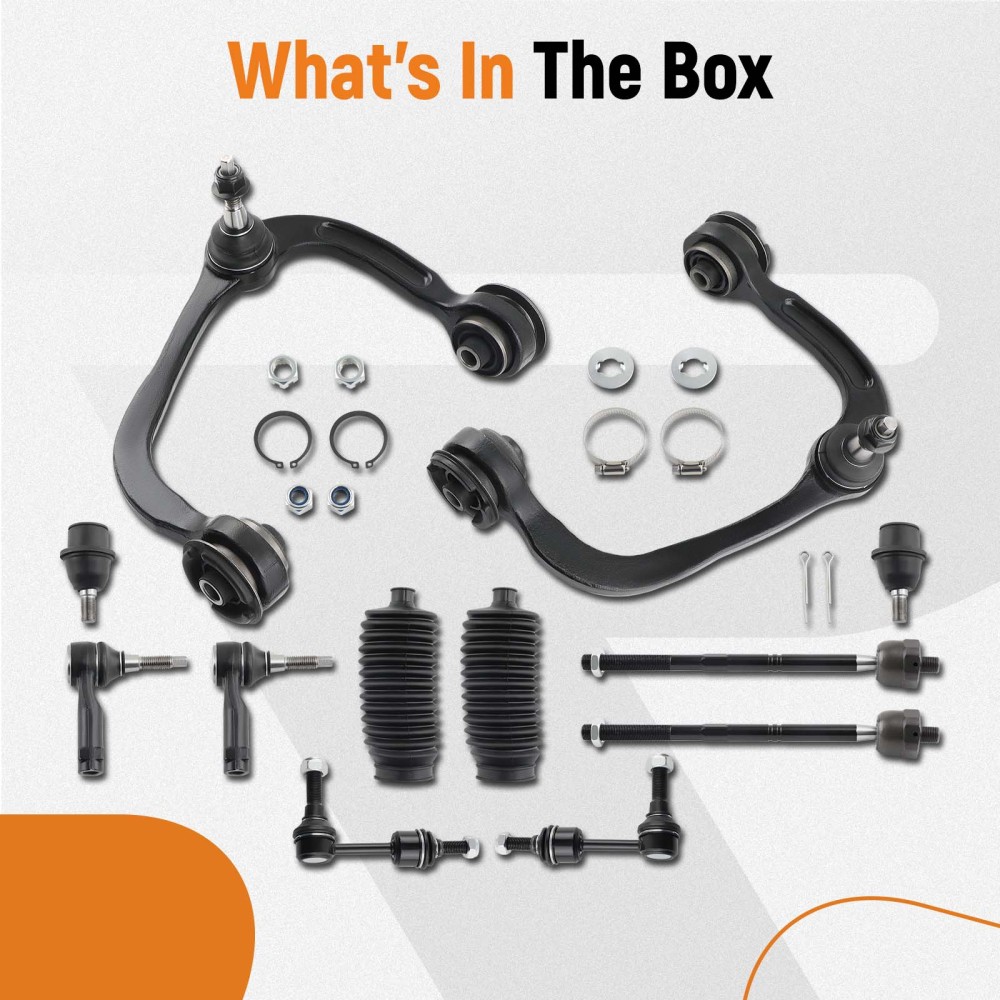 What's In The Box