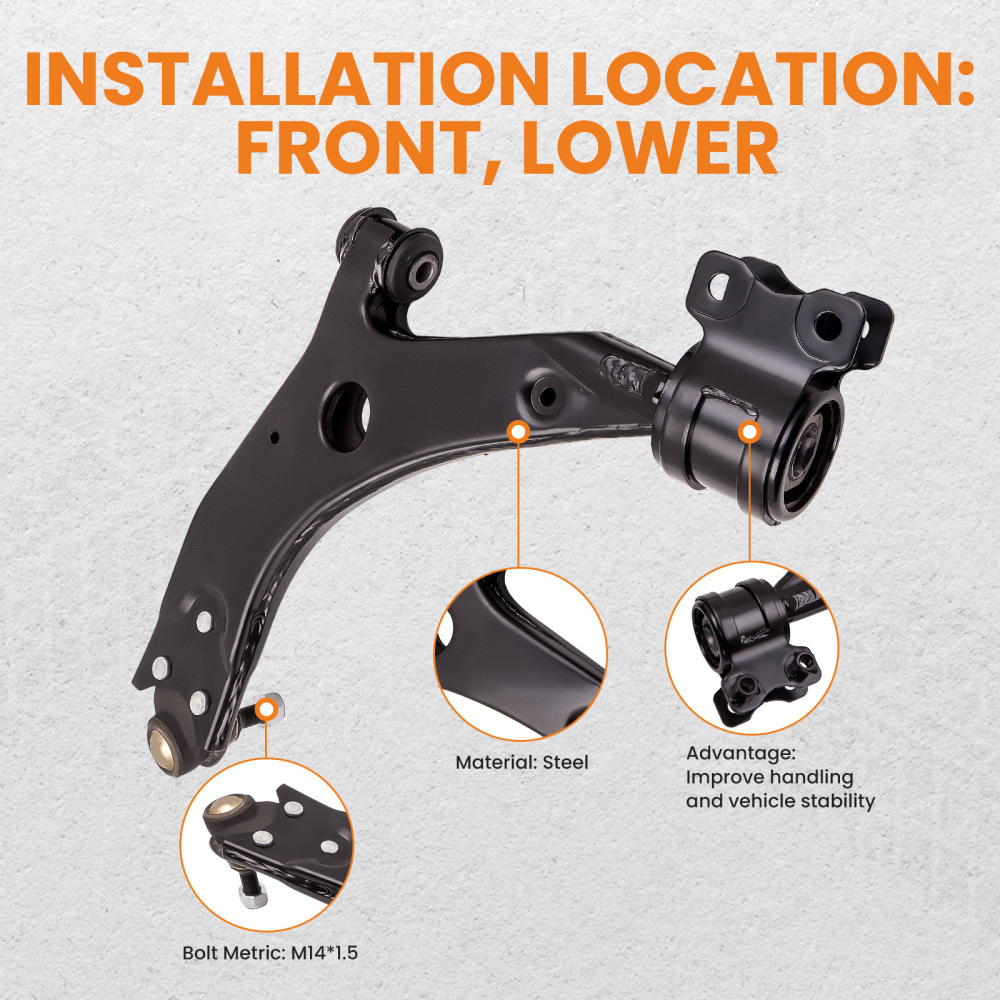 INSTALLATION LOCATION: FRONT, LOWER

Material: Steel

Advantage: Improve handling and vehicle stability

Bolt Metric: M14*1.5