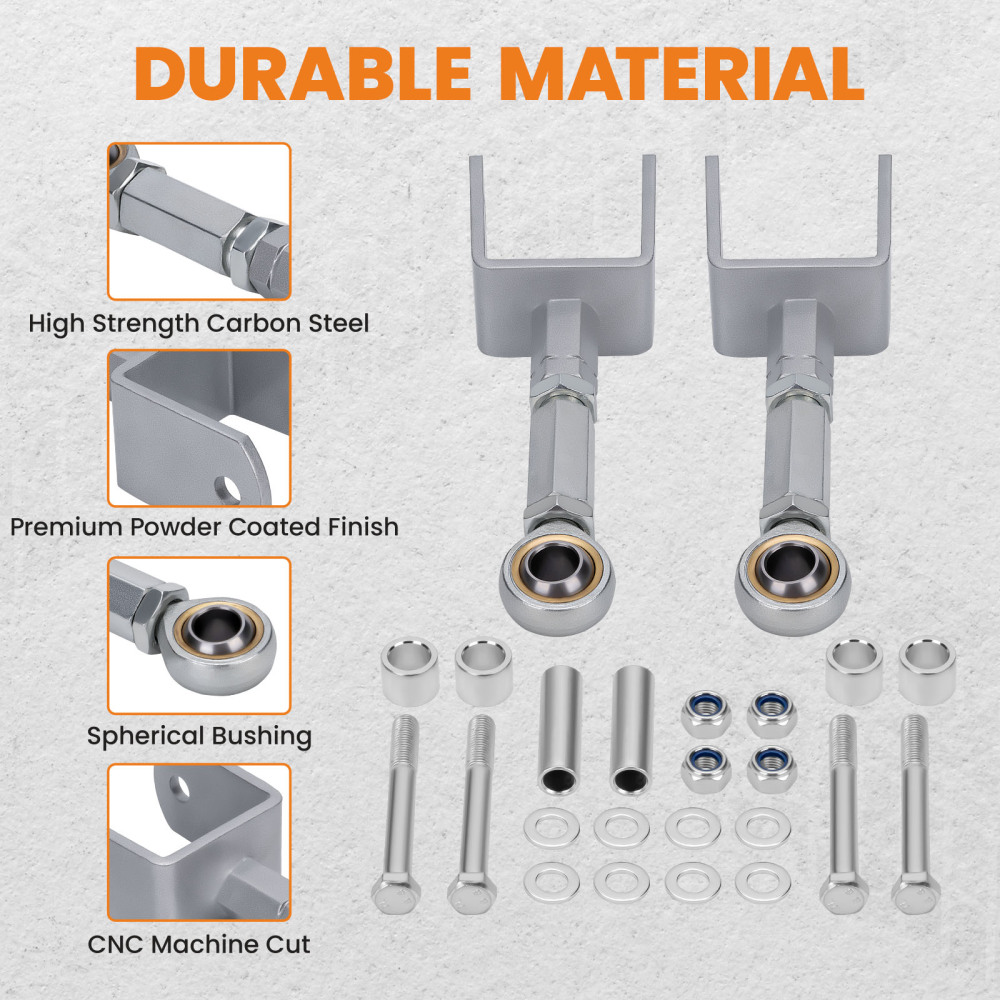 DURABLE MATERIAL

High Strength Carbon Steel

Premium Powder Coated Finish

Spherical Bushing

CNC Machine Cut