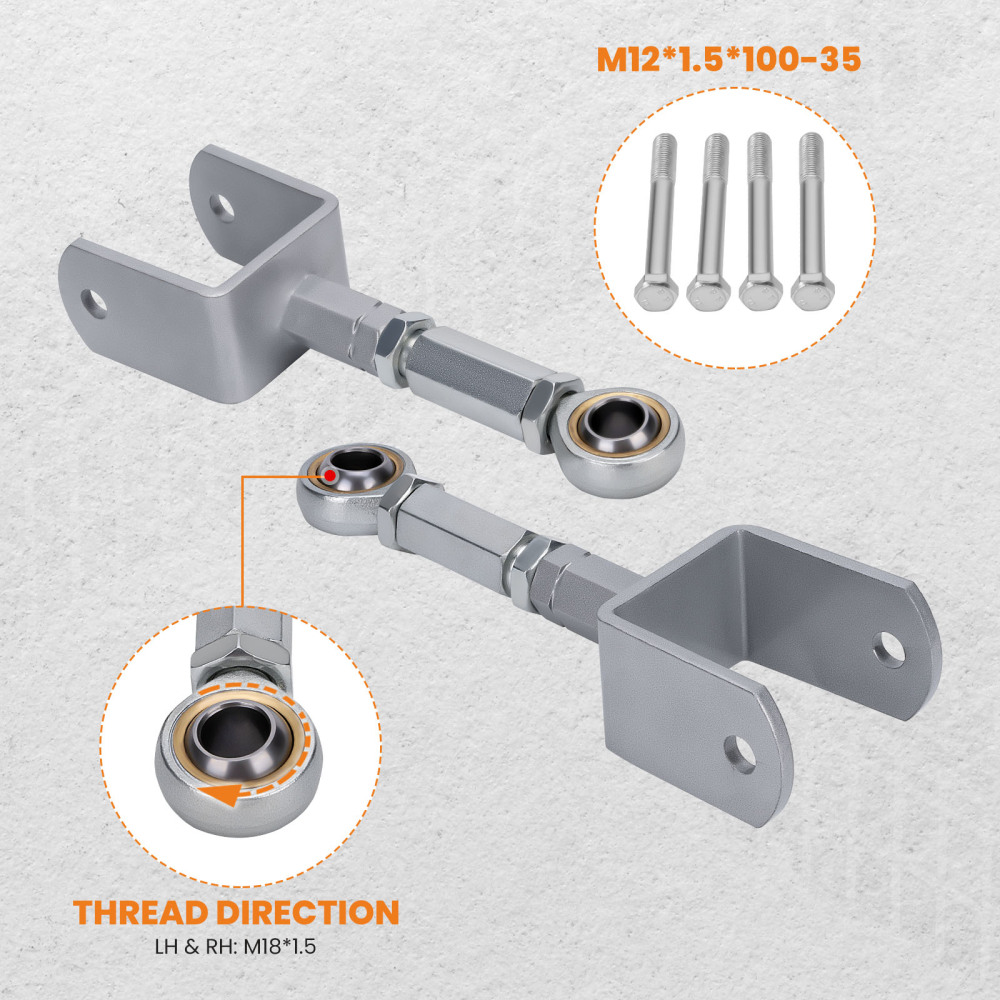 M12*1.5*100-35

THREAD DIRECTION
LH & RH: M18*1.5