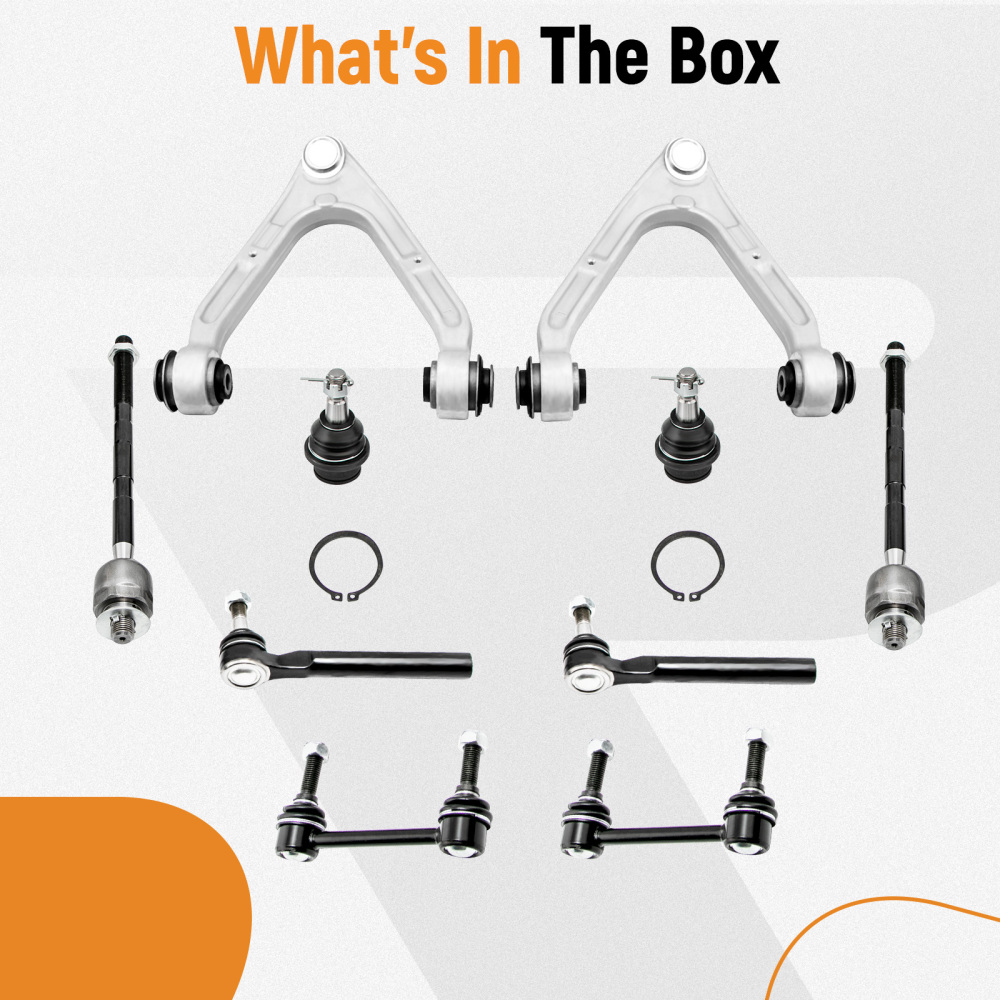 What's In The Box