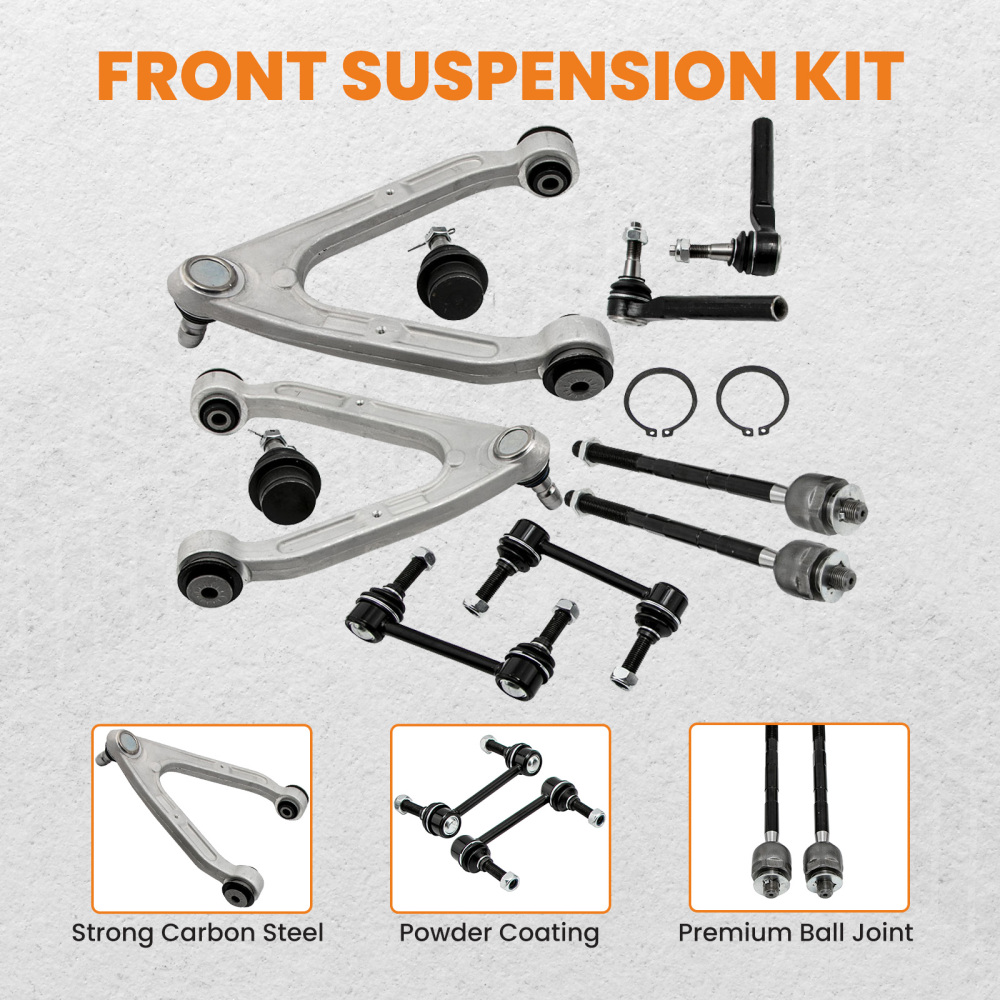 FRONT SUSPENSION KIT

Strong Carbon Steel

Powder Coating

Premium Ball Joint