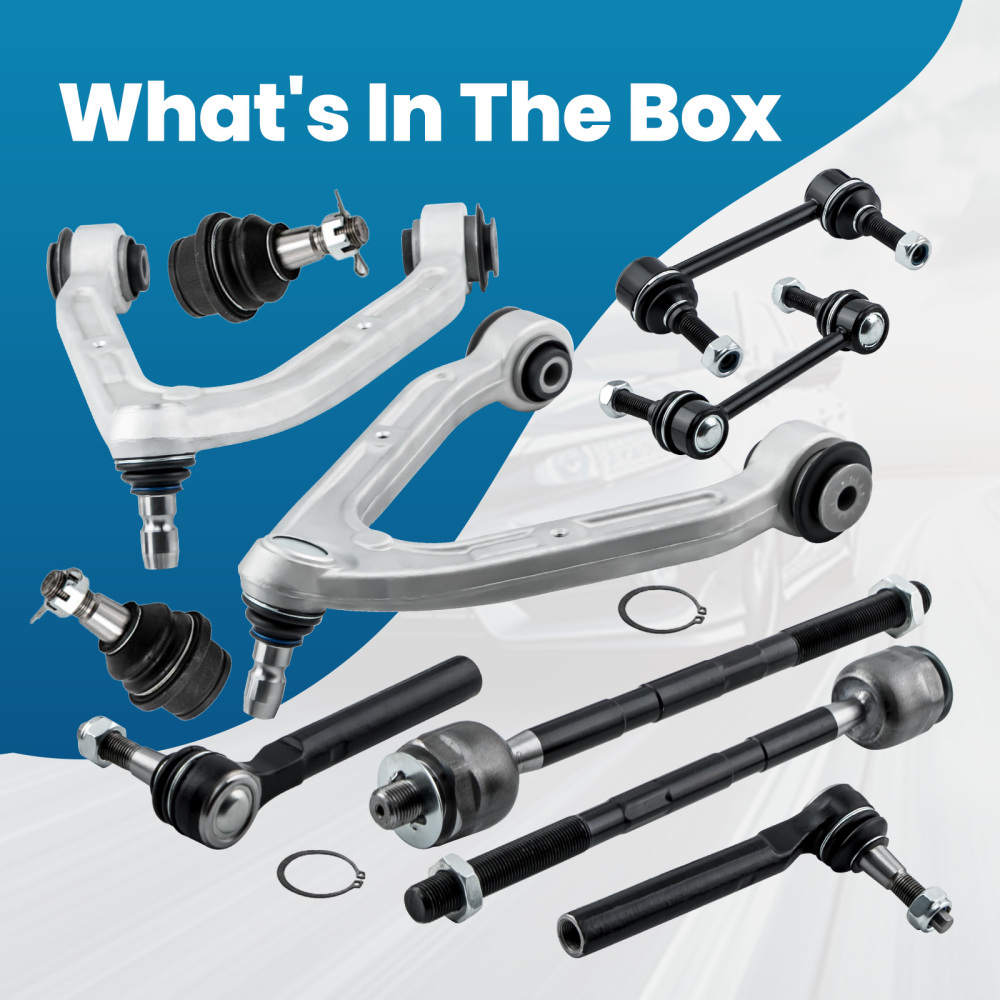 What's In The Box