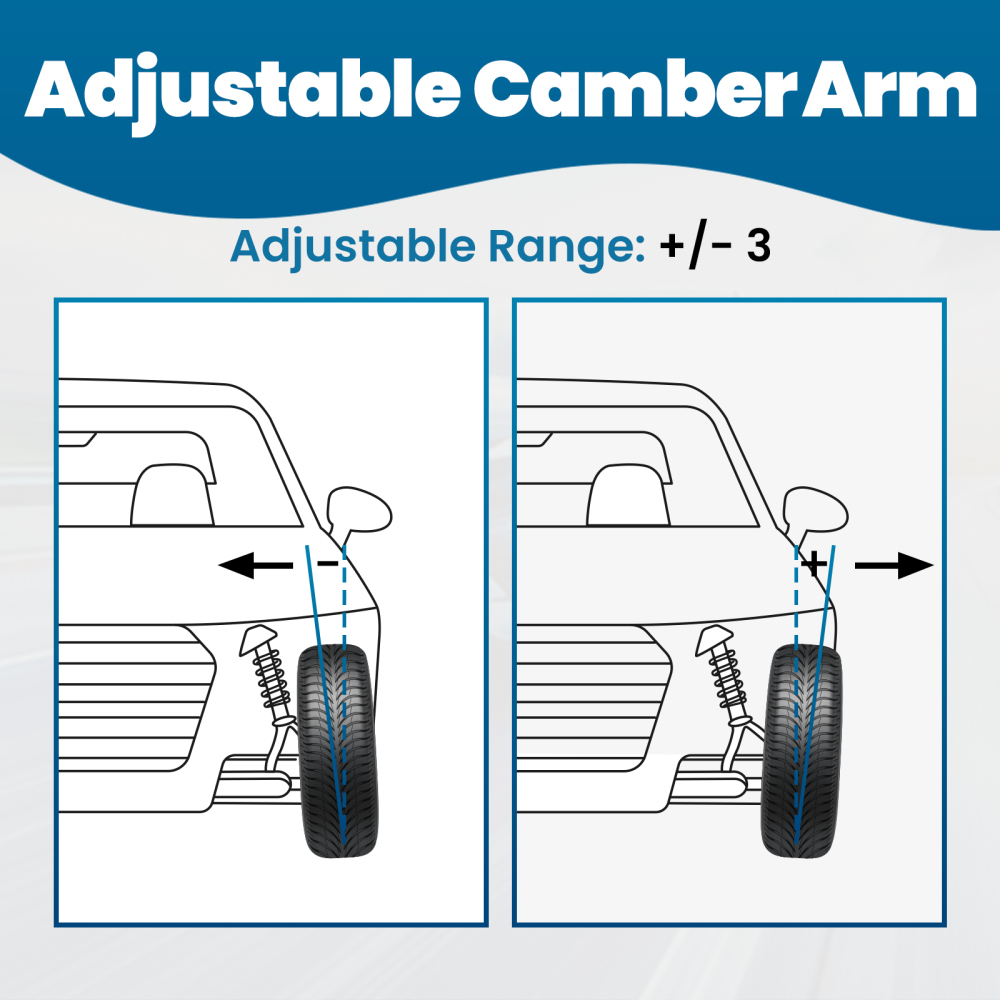 Adjustable Camber Arm

Adjustable Range: +/- 3

-

+