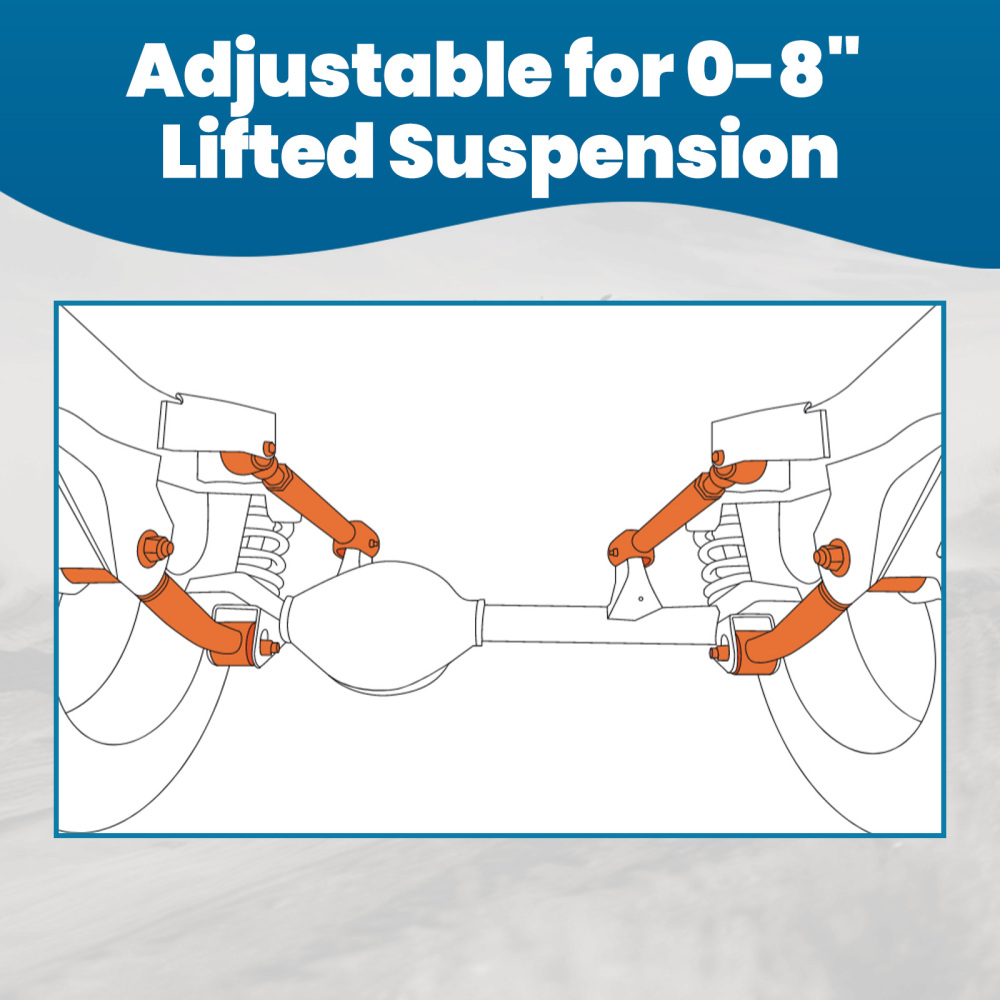 Adjustable for 0-8" Lifted Suspension