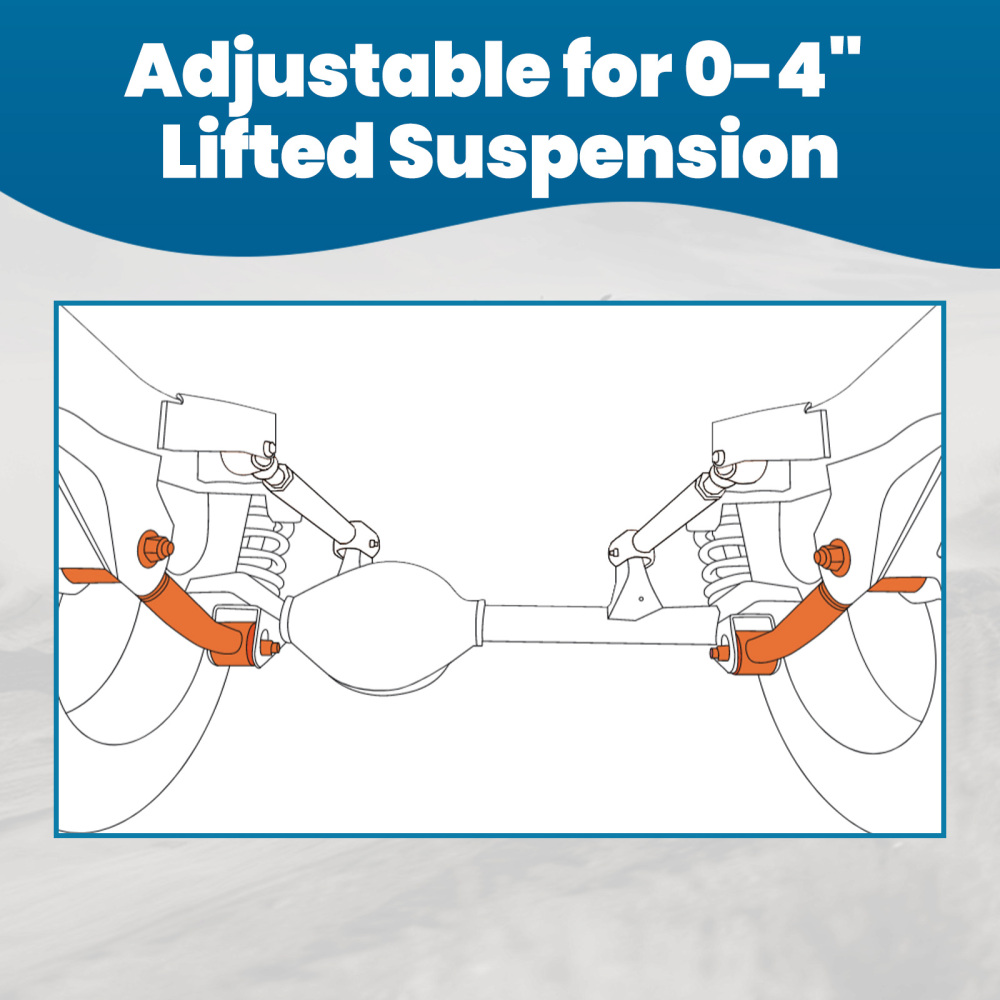 Adjustable for 0-4"
Lifted Suspension