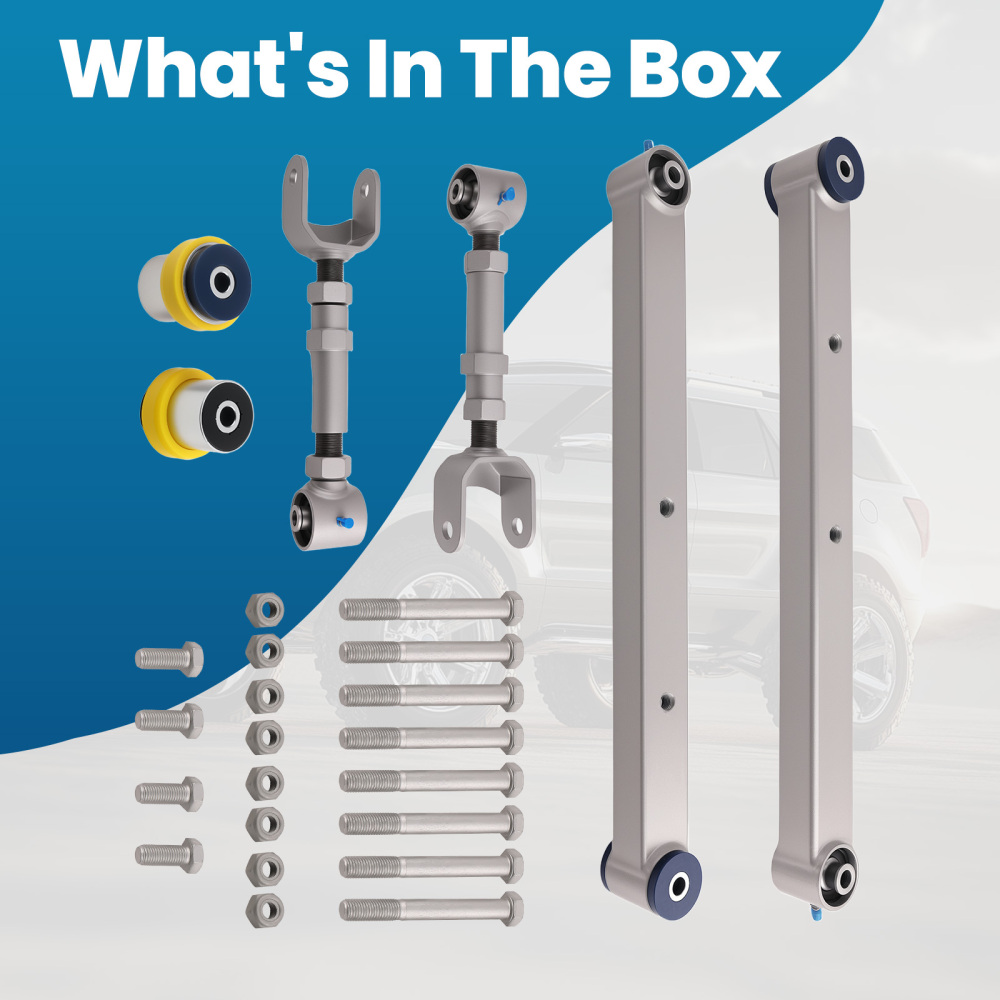 What's In The Box