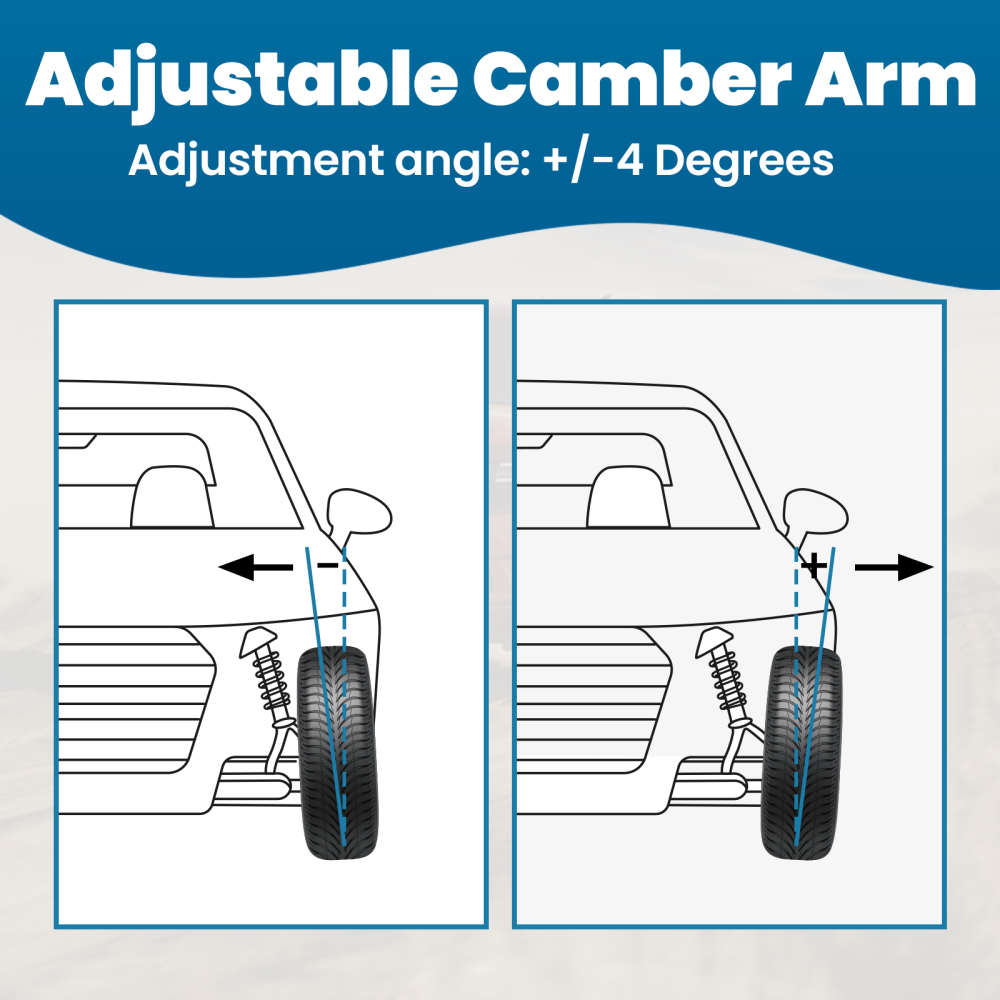 Adjustable Camber Arm

Adjustment angle: +/-4 Degrees

-

+