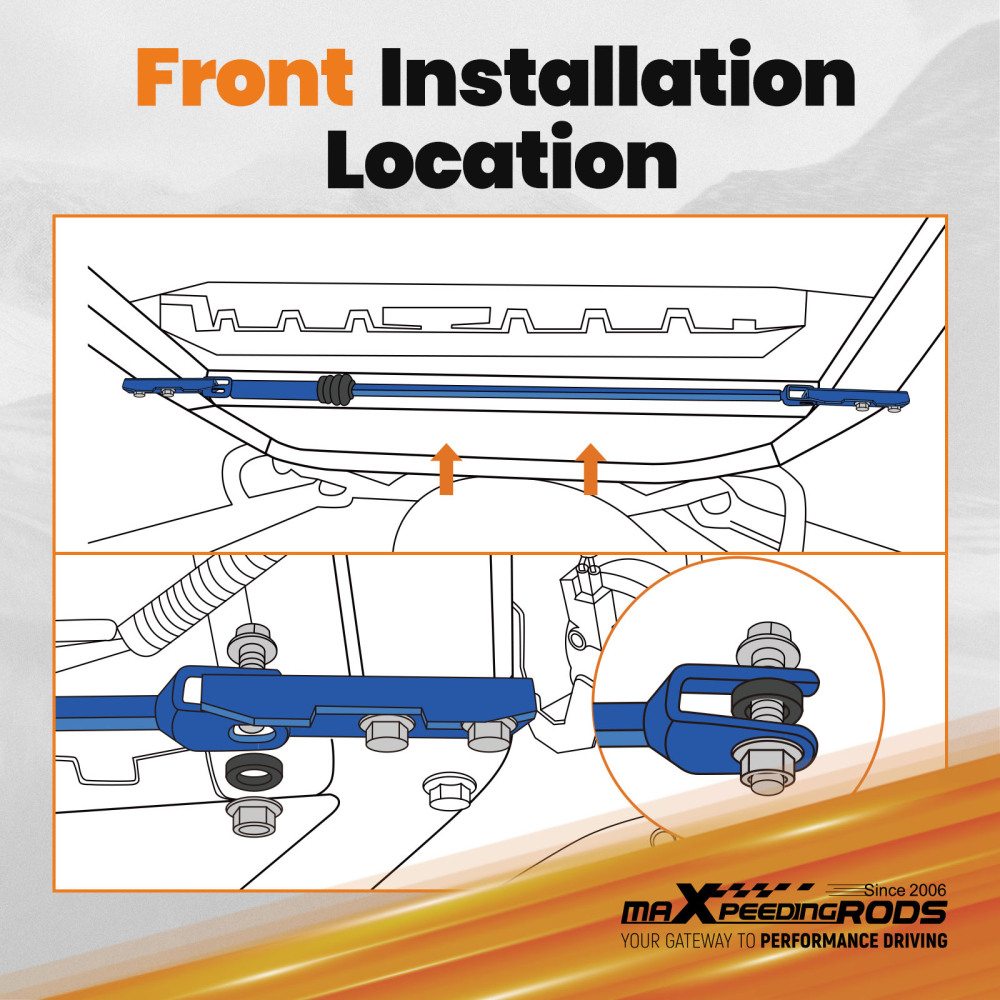 Front Installation Location

Since 2006
maXpeedingRODS
YOUR GATEWAY TO PERFORMANCE DRIVING