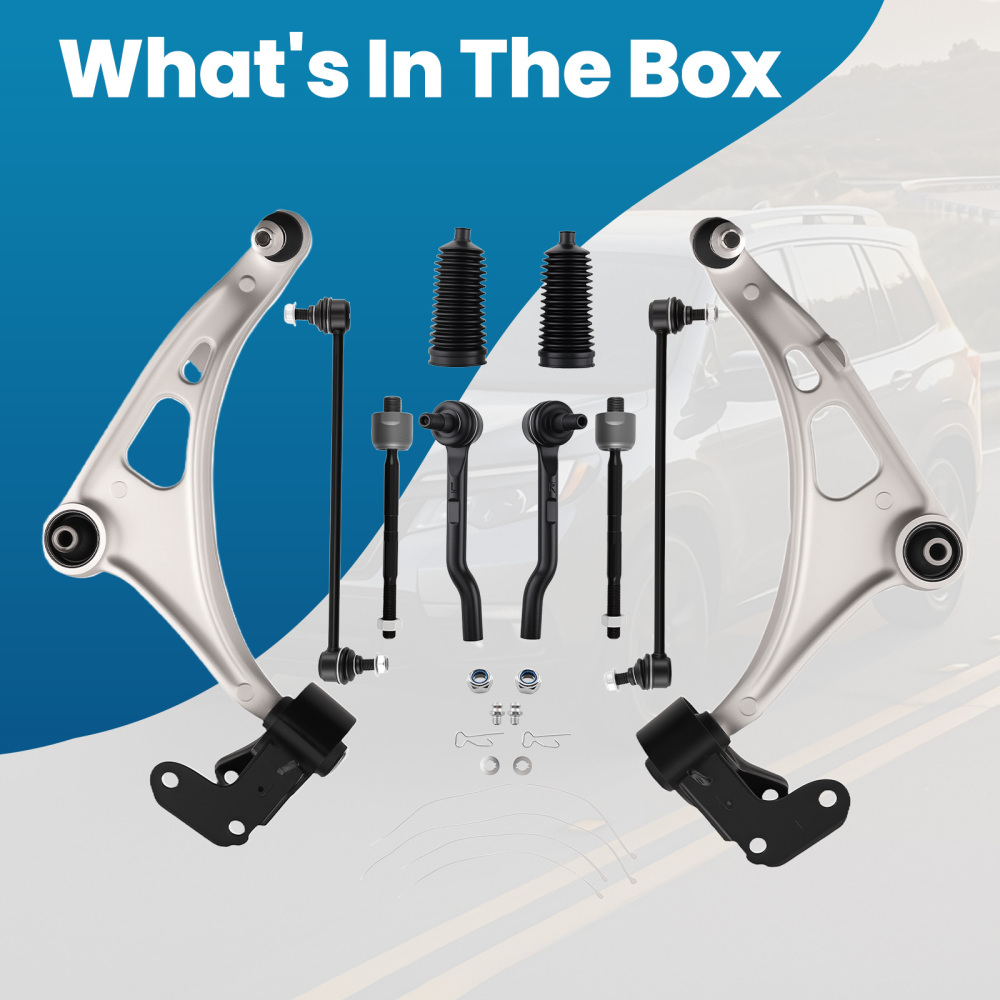 What's In The Box