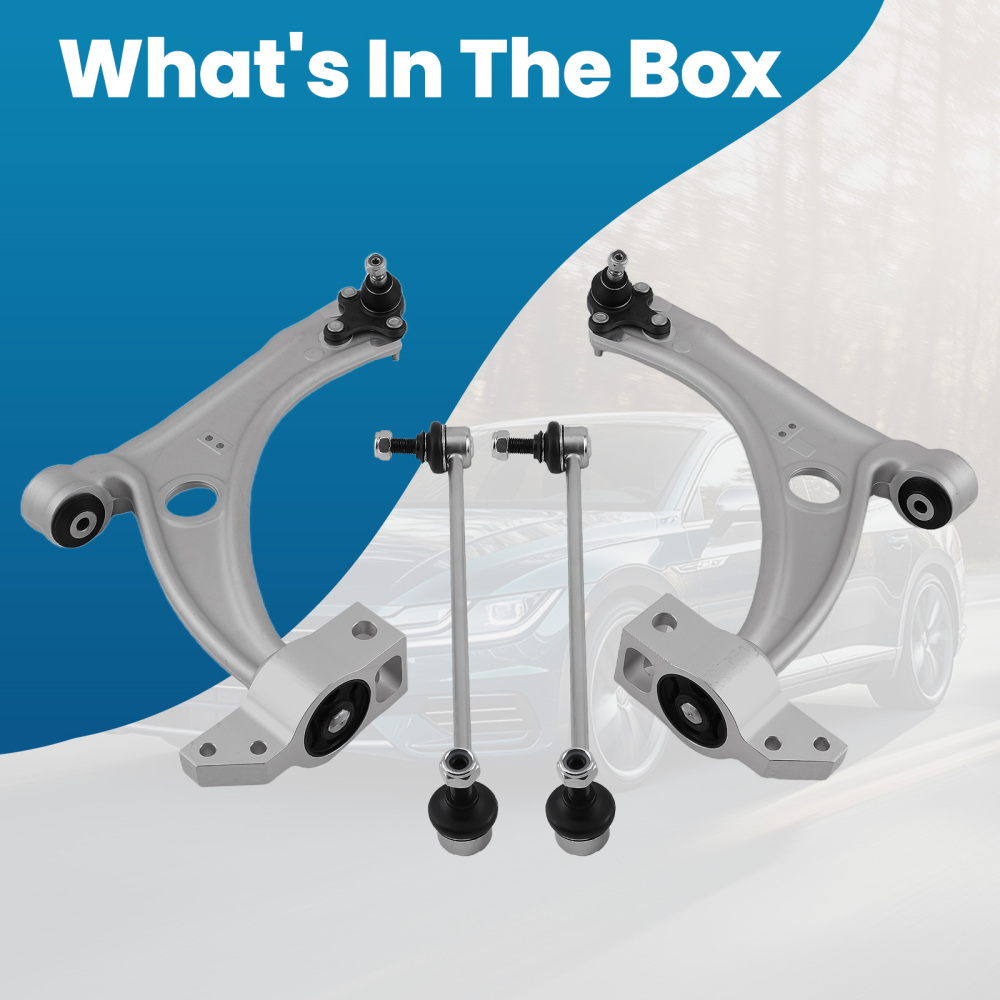 What's In The Box