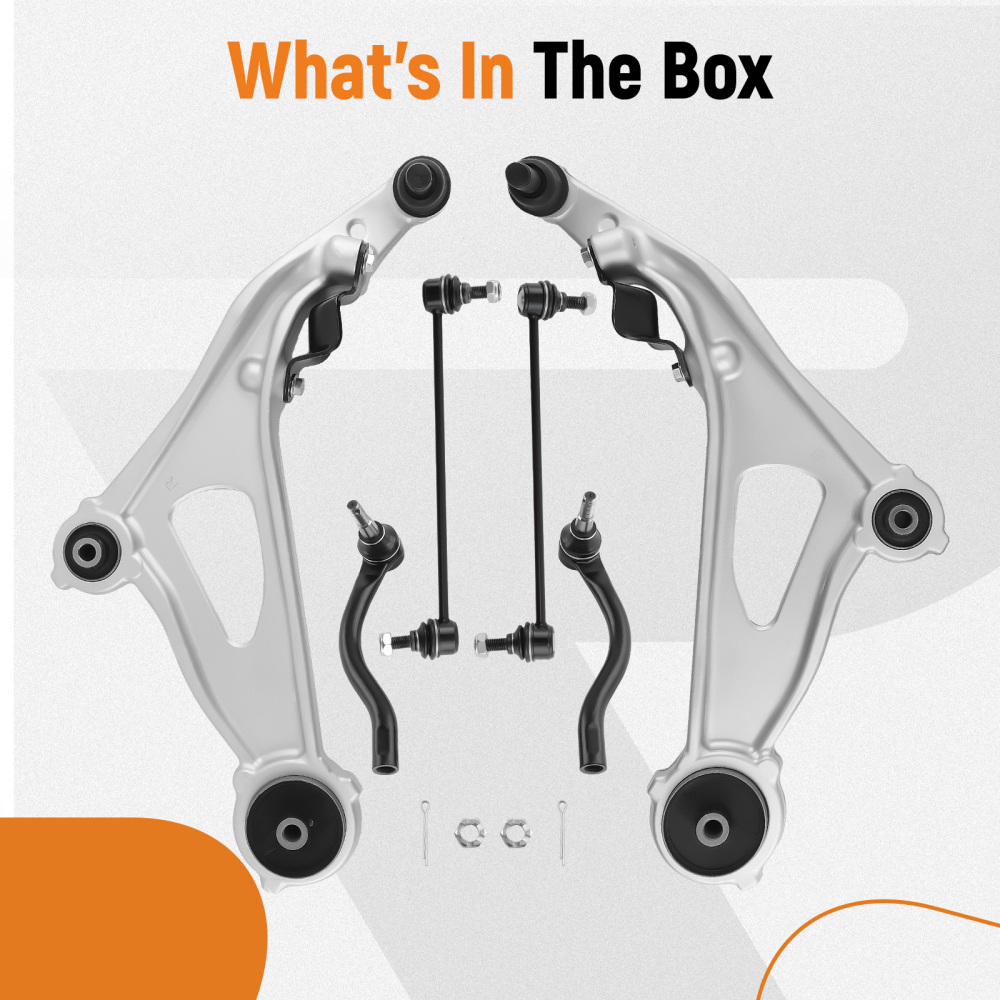 What's In The Box