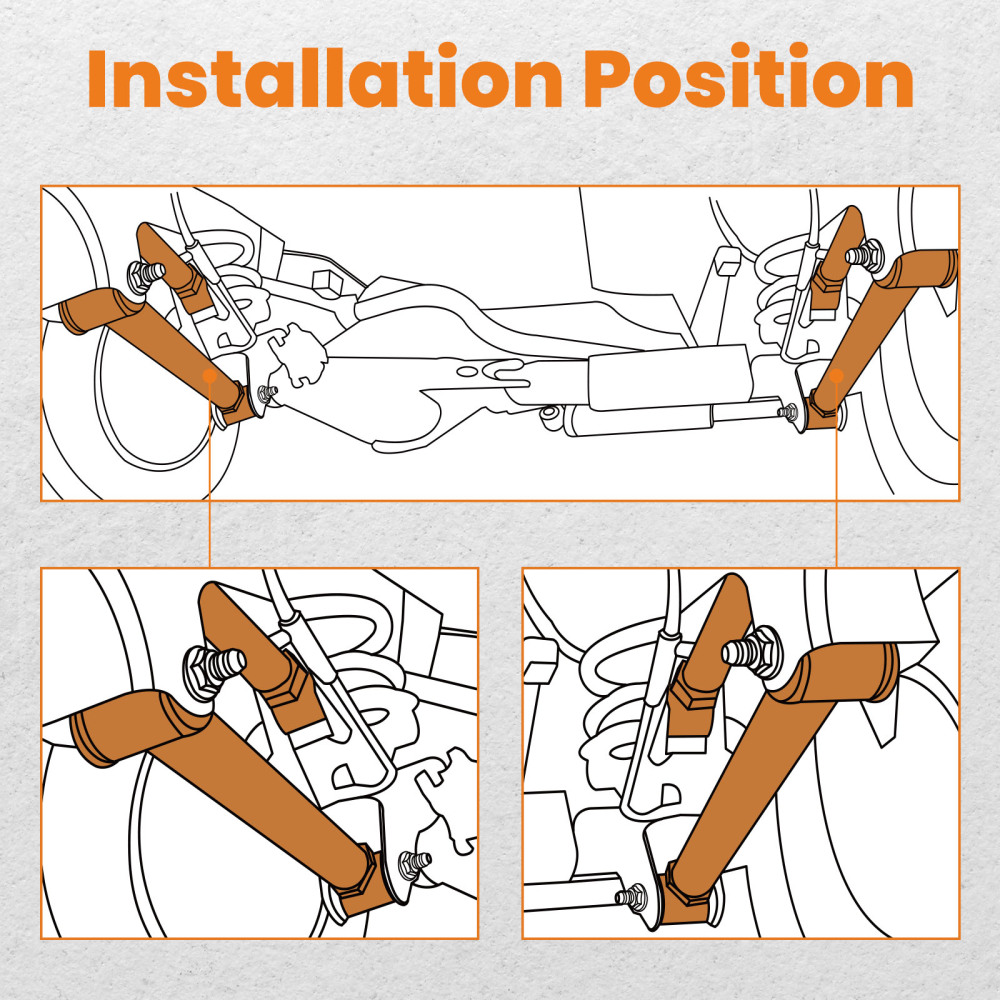 Installation Position