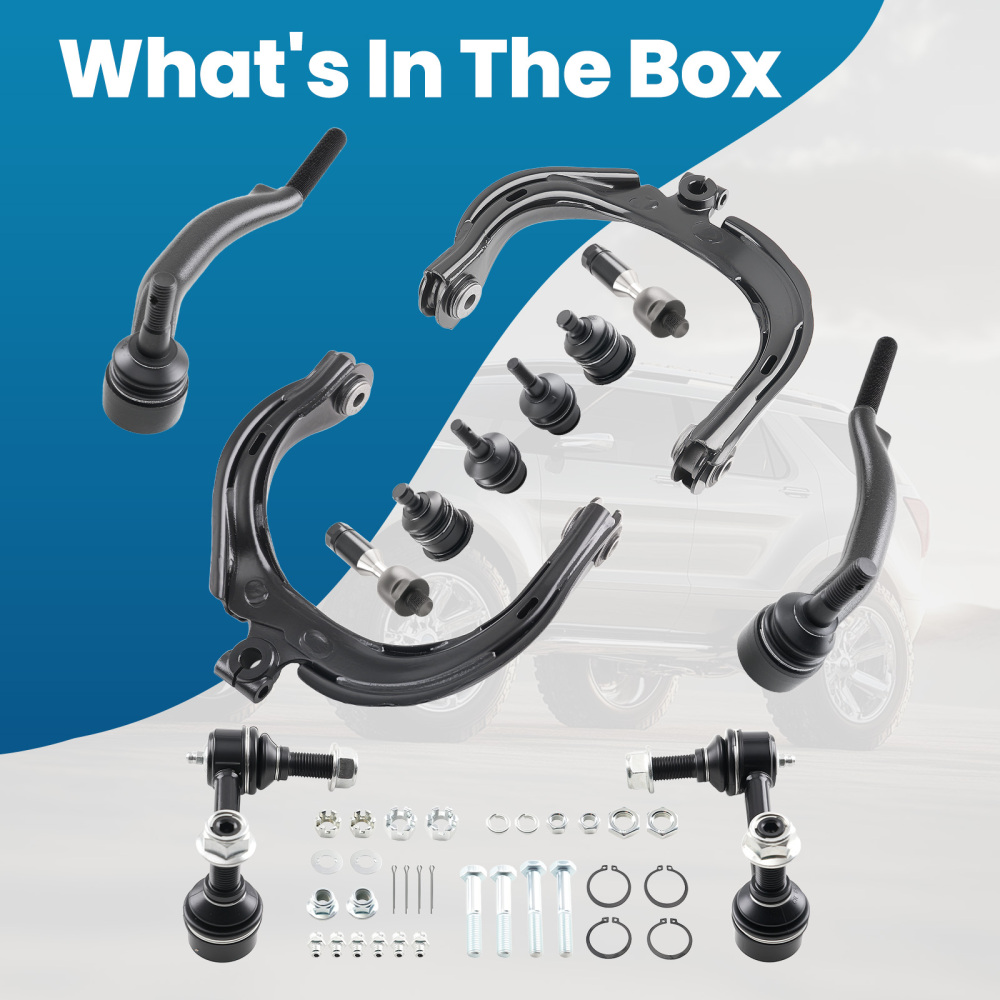 What's In The Box