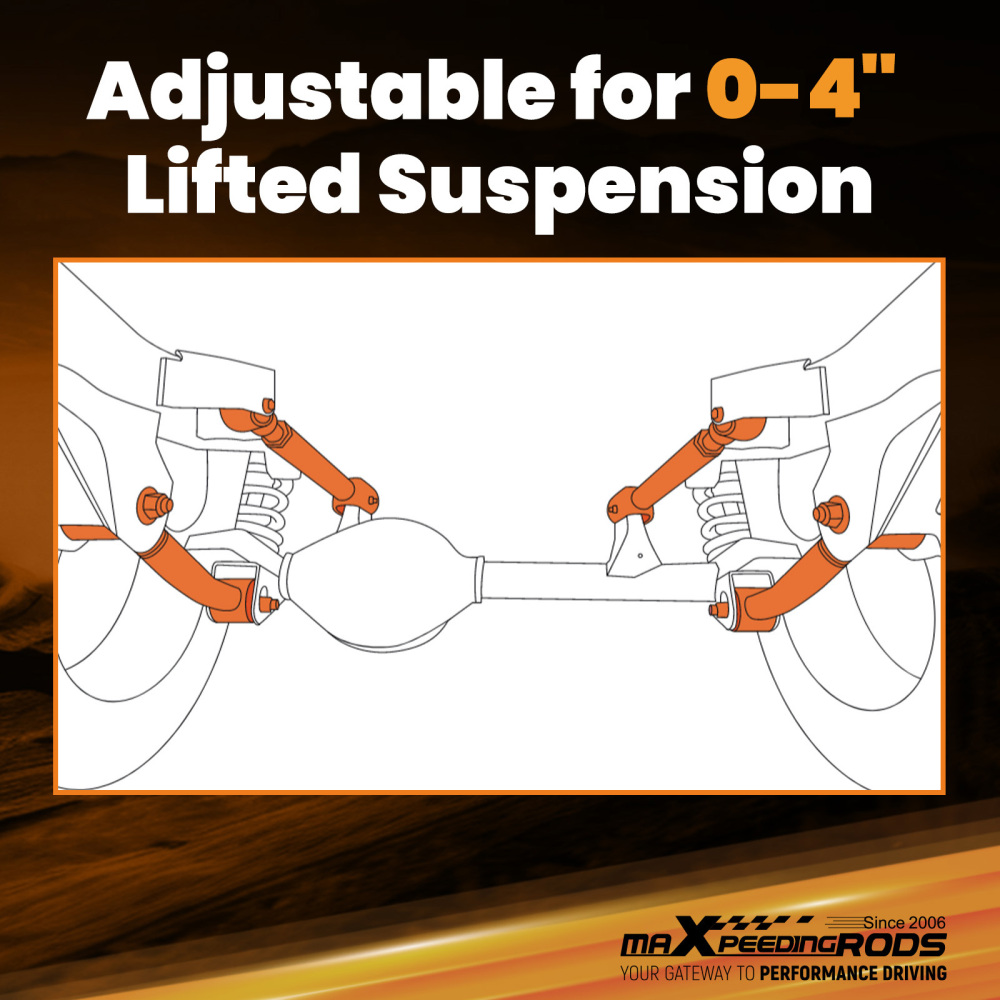 Adjustable for 0-4" Lifted Suspension

Since 2006
maXpeedingRODS
YOUR GATEWAY TO PERFORMANCE DRIVING