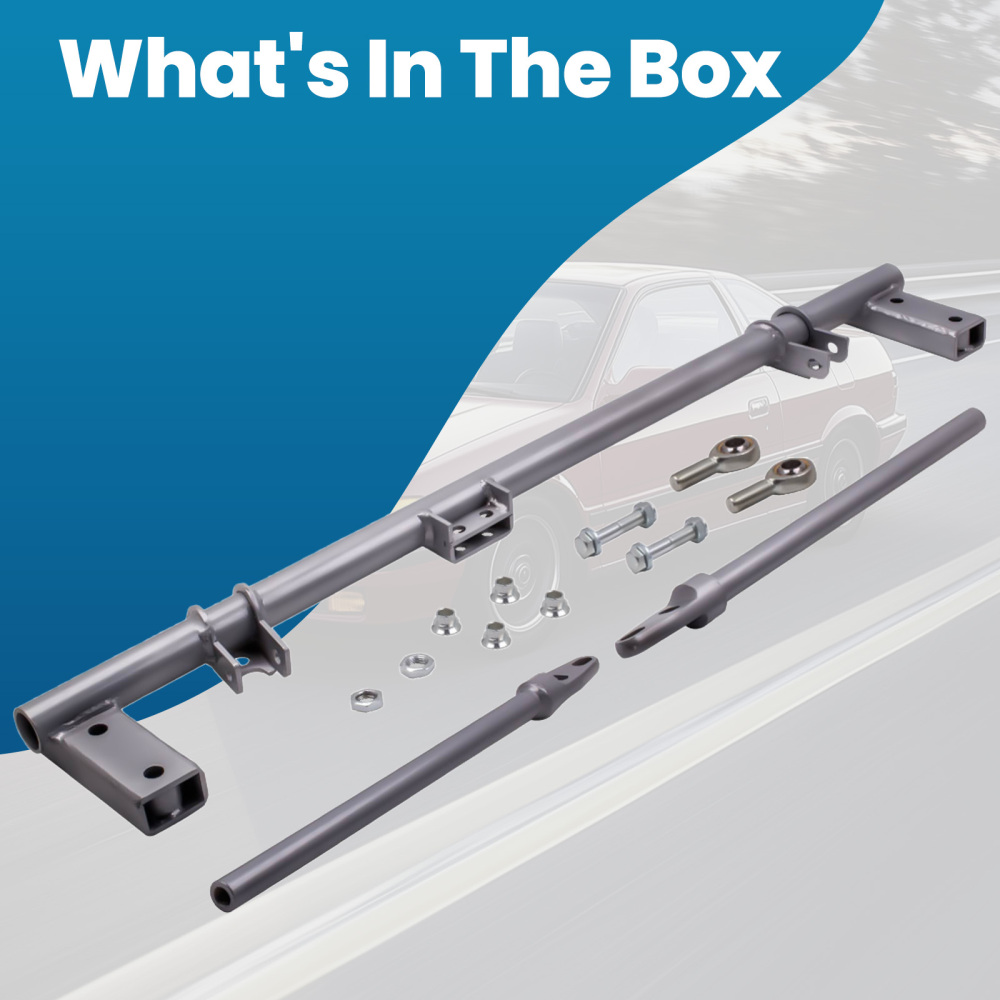 What's In The Box