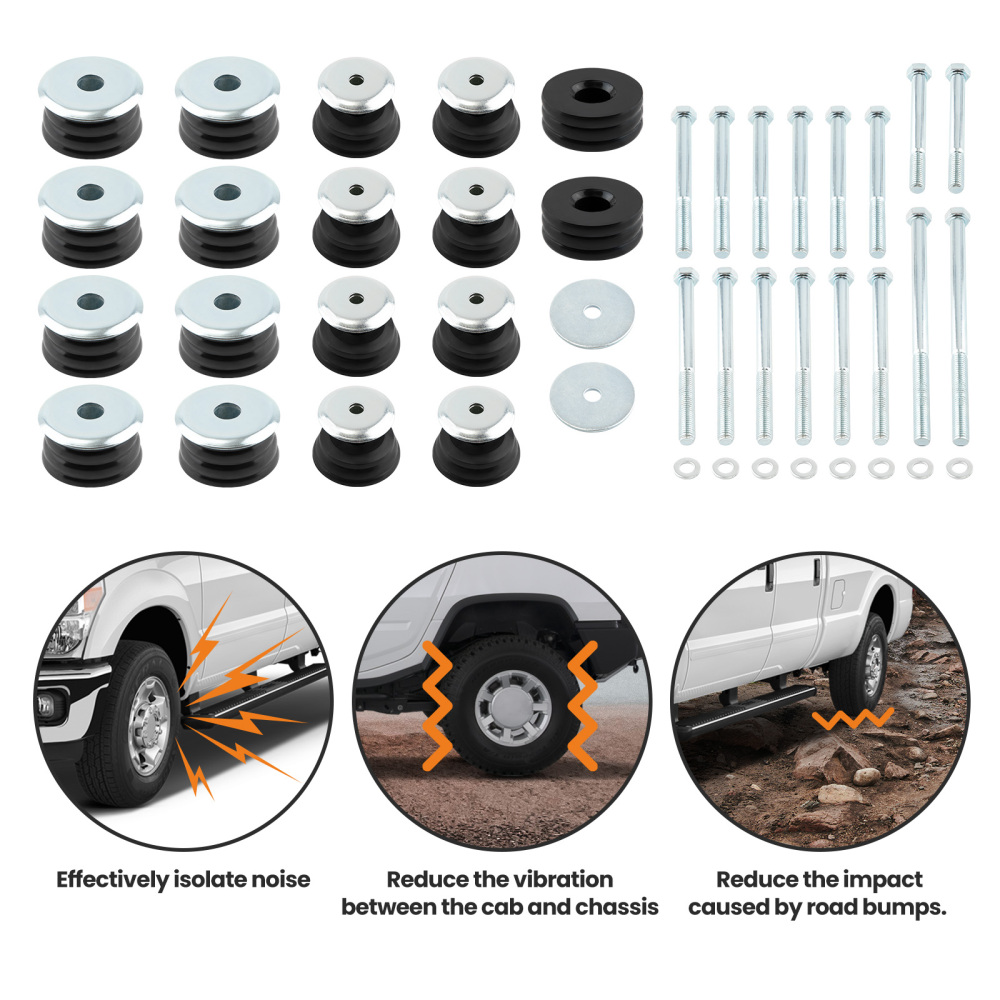 Effectively isolate noise

Reduce the vibration between the cab and chassis

Reduce the impact caused by road bumps.