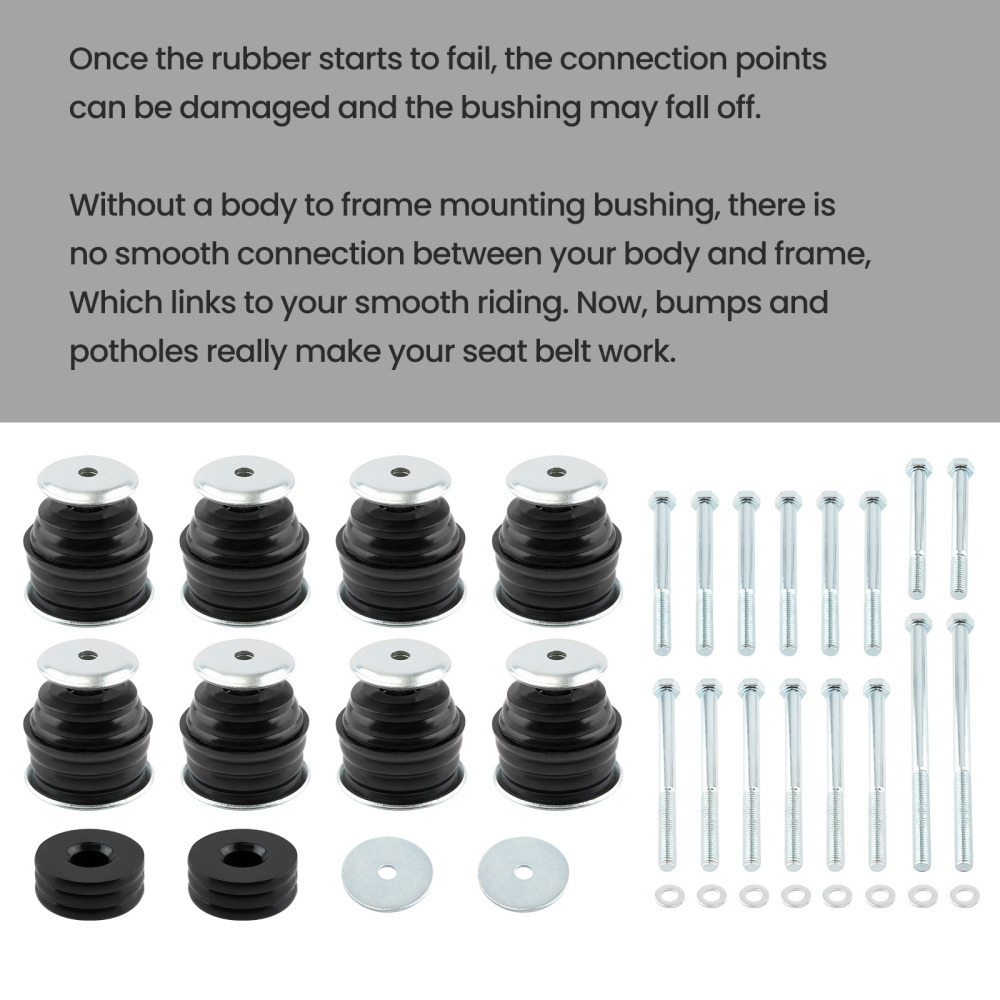 Once the rubber starts to fail, the connection points can be damaged and the bushing may fall off.

Without a body to frame mounting bushing, there is no smooth connection between your body and frame, Which links to your smooth riding. Now, bumps and potholes really make your seat belt work.