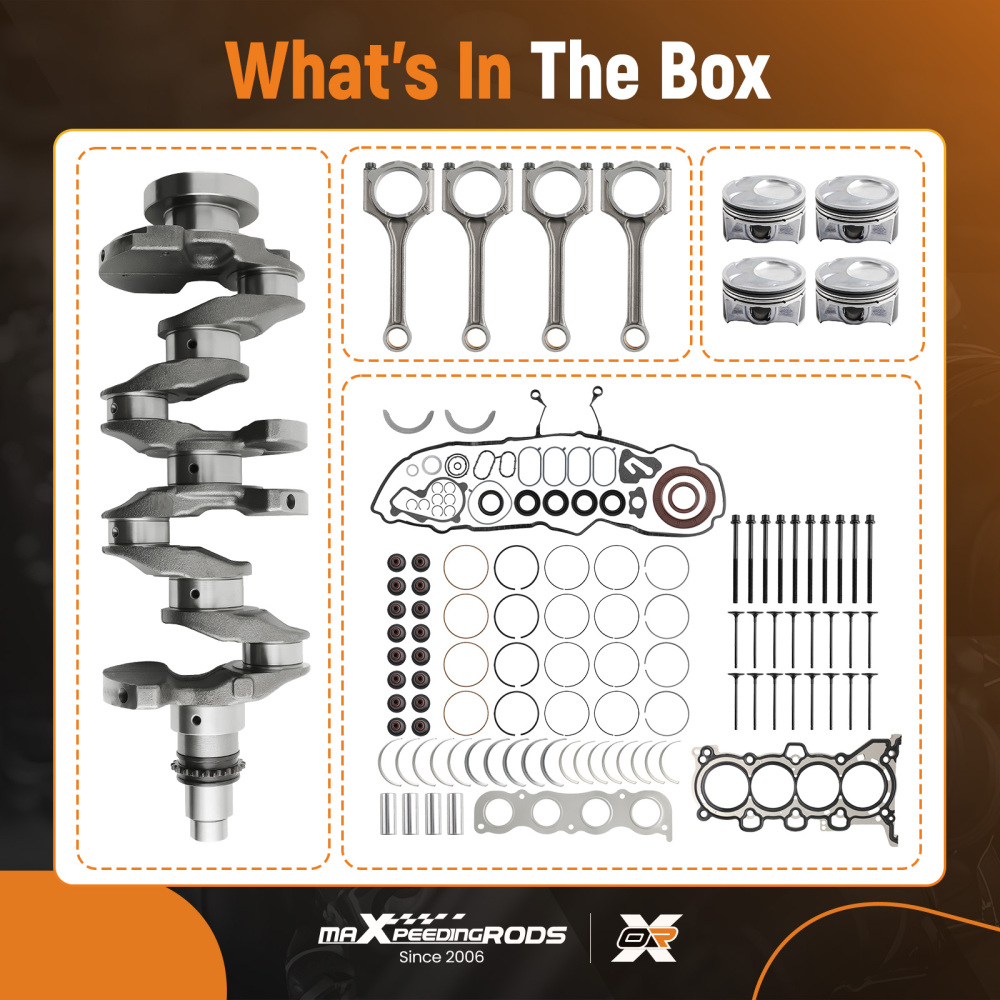 What's In The Box

maXpeedingRODS
Since 2006

OR