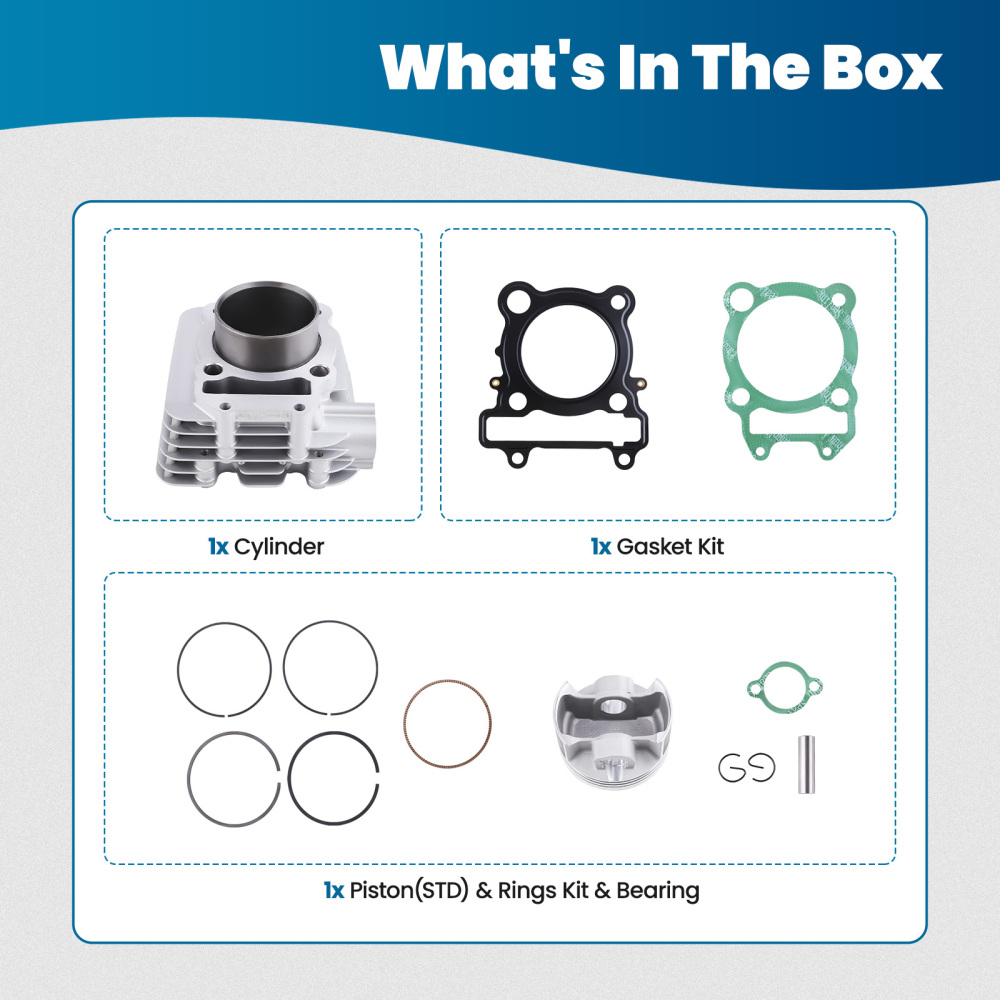 What's In The Box

1x Cylinder

1x Gasket Kit

1x Piston(STD) & Rings Kit & Bearing