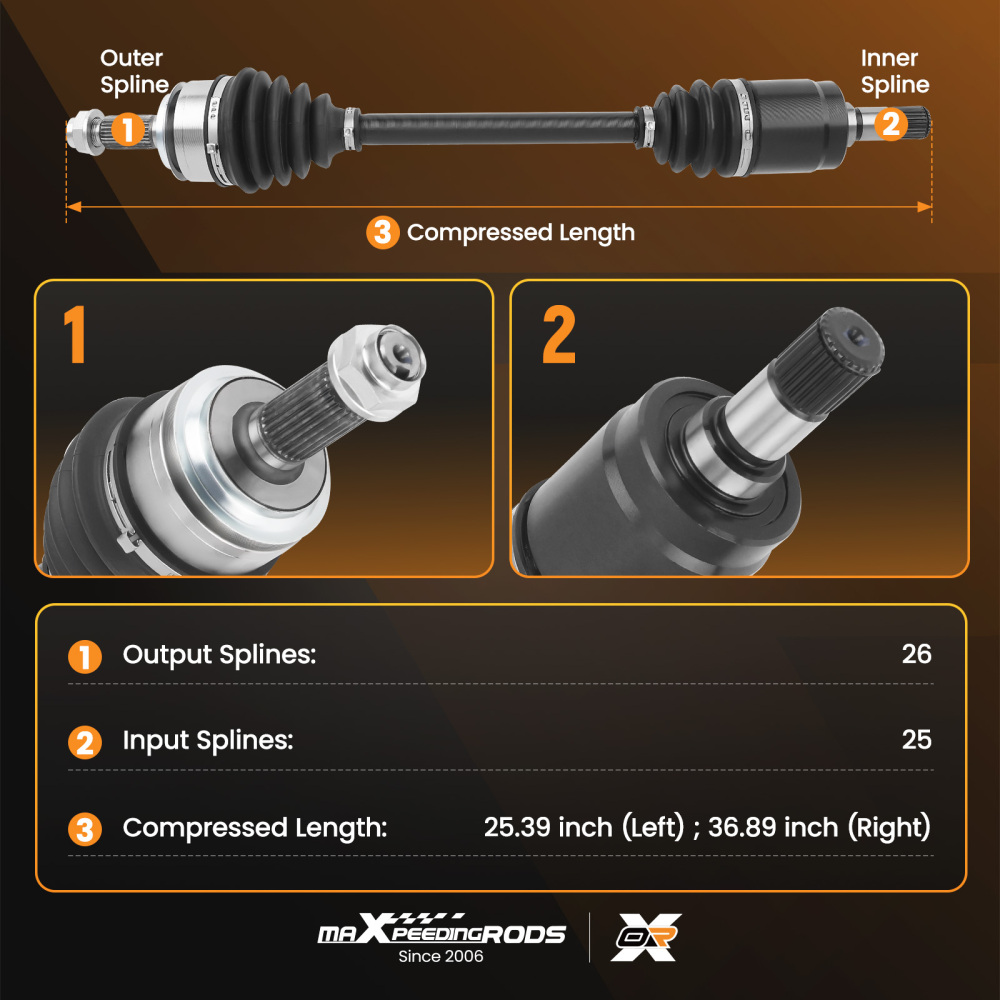 Outer Spline
1
Inner Spline
2
3 Compressed Length

1

2

| | | |
|---|---|---|
| 1 | Output Splines: | 26 |
| 2 | Input Splines: | 25 |
| 3 | Compressed Length: | 25.39 inch (Left) ; 36.89 inch (Right) |

maXpeedingRODS
Since 2006
OR