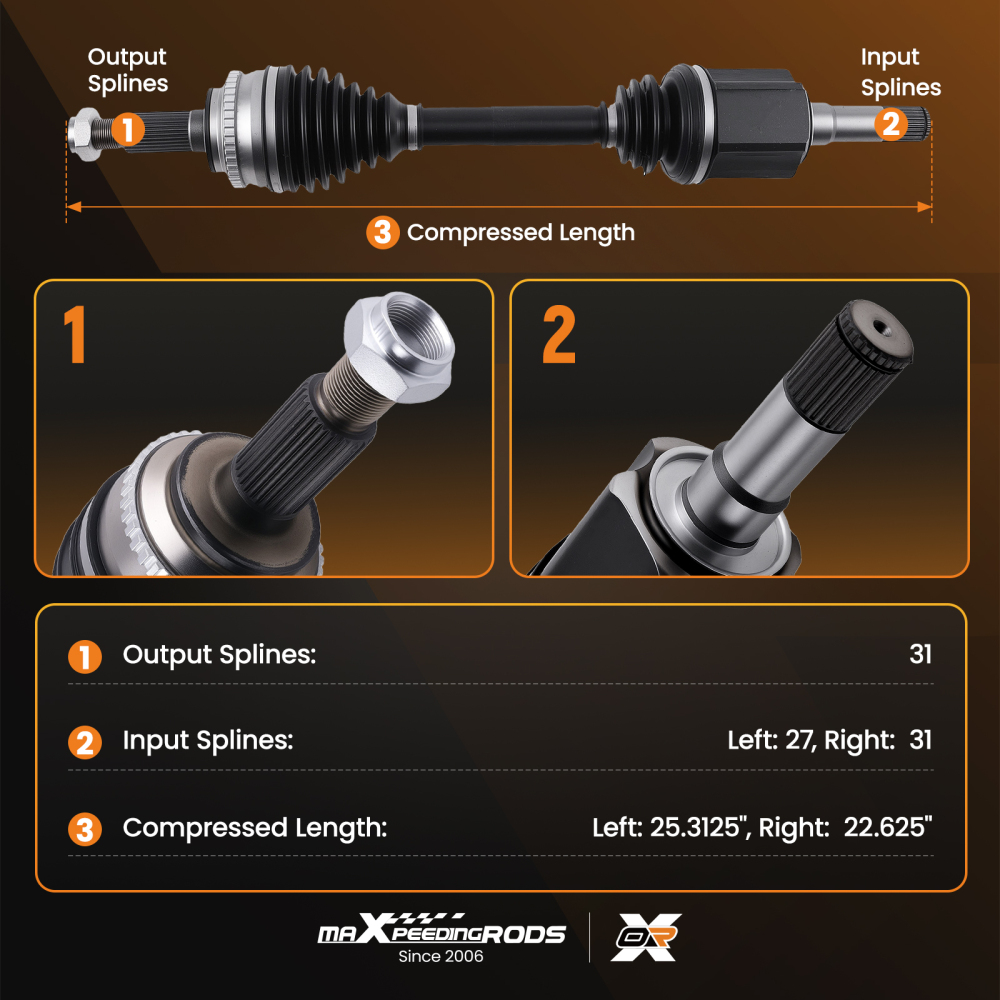 Output Splines
1

Input Splines
2

3 Compressed Length

1

2

| | | |
|---|---|---|
| 1 | Output Splines: | 31 |
| 2 | Input Splines: | Left: 27, Right: 31 |
| 3 | Compressed Length: | Left: 25.3125", Right: 22.625" |

maXpeedingRODS
Since 2006

OR