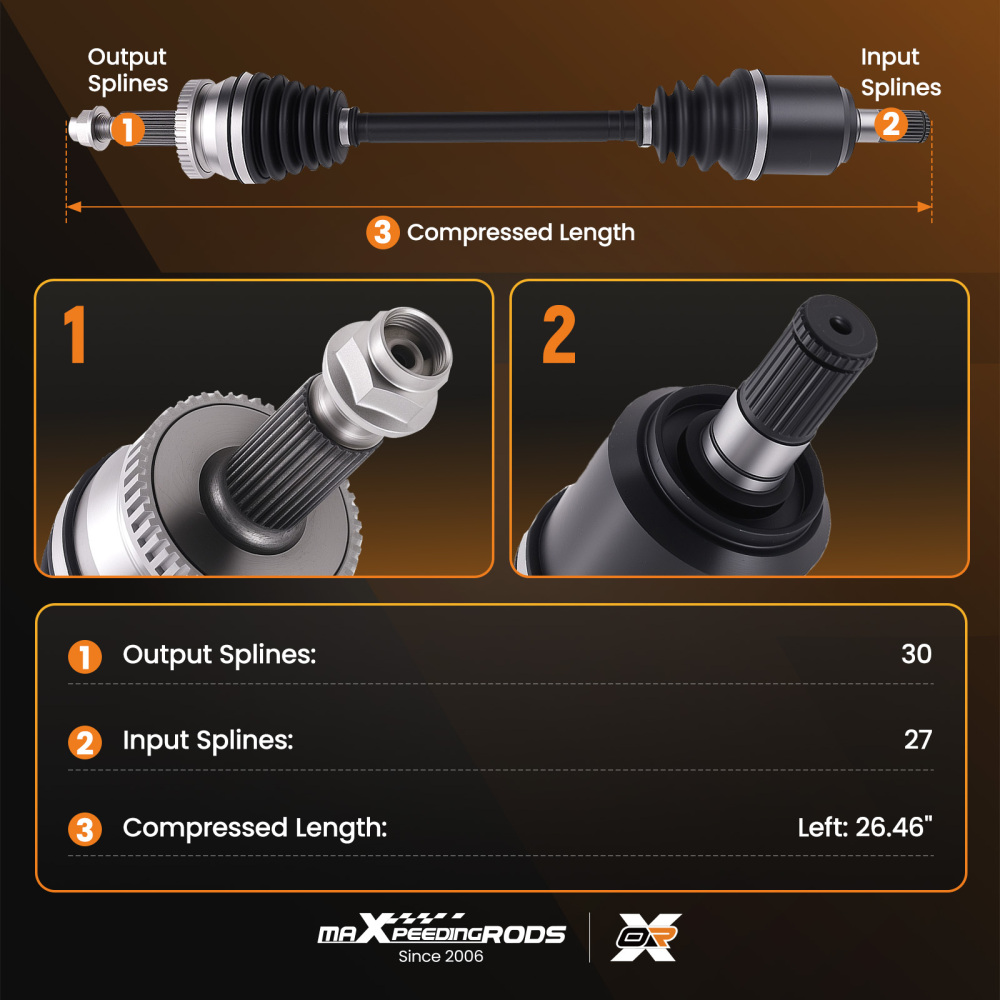 Output Splines 1

Input Splines 2

3 Compressed Length

1

2

| | | |
|---|---|---|
| 1 | Output Splines: | 30 |
| 2 | Input Splines: | 27 |
| 3 | Compressed Length: | Left: 26.46" |

maXpeedingRODS
Since 2006

OR