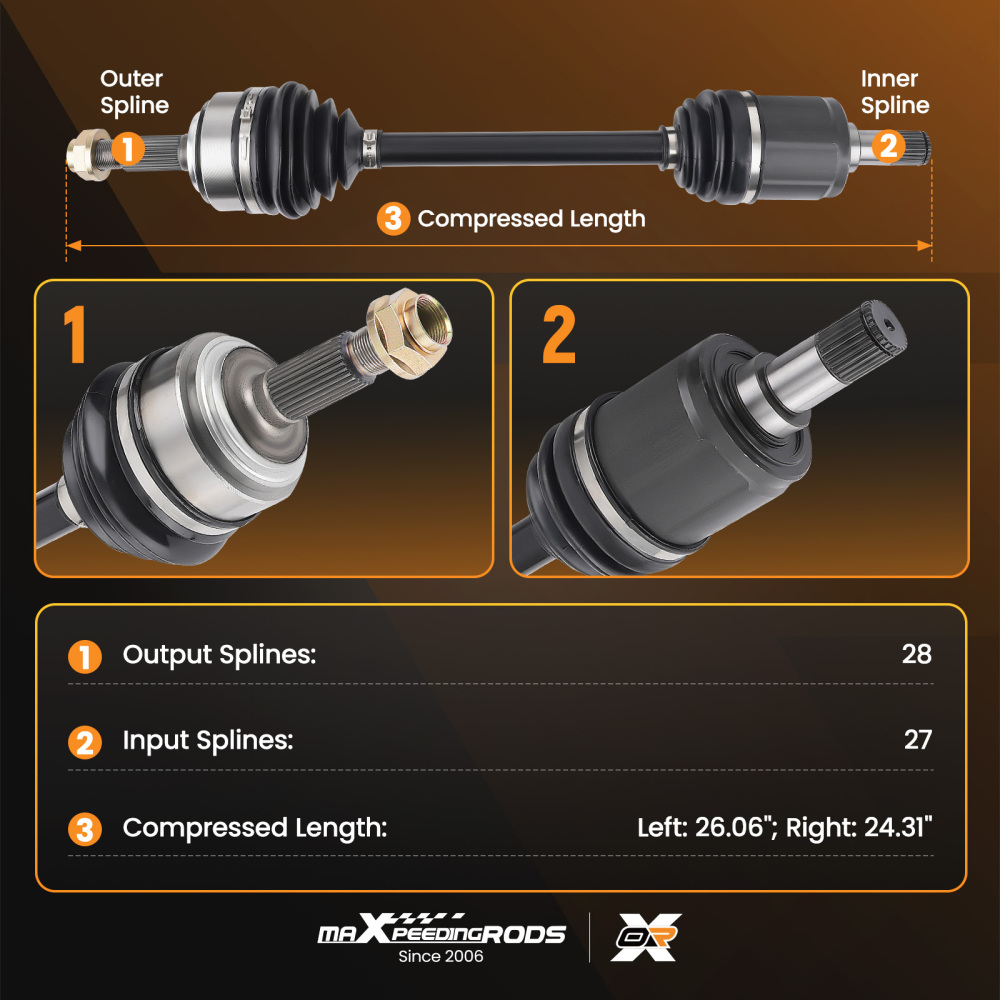 Outer Spline
1
Inner Spline
2
3 Compressed Length

1

2

| | | |
|---|---|---|
| 1 | Output Splines: | 28 |
| 2 | Input Splines: | 27 |
| 3 | Compressed Length: | Left: 26.06"; Right: 24.31" |

maXpeedingRODS
Since 2006
OR