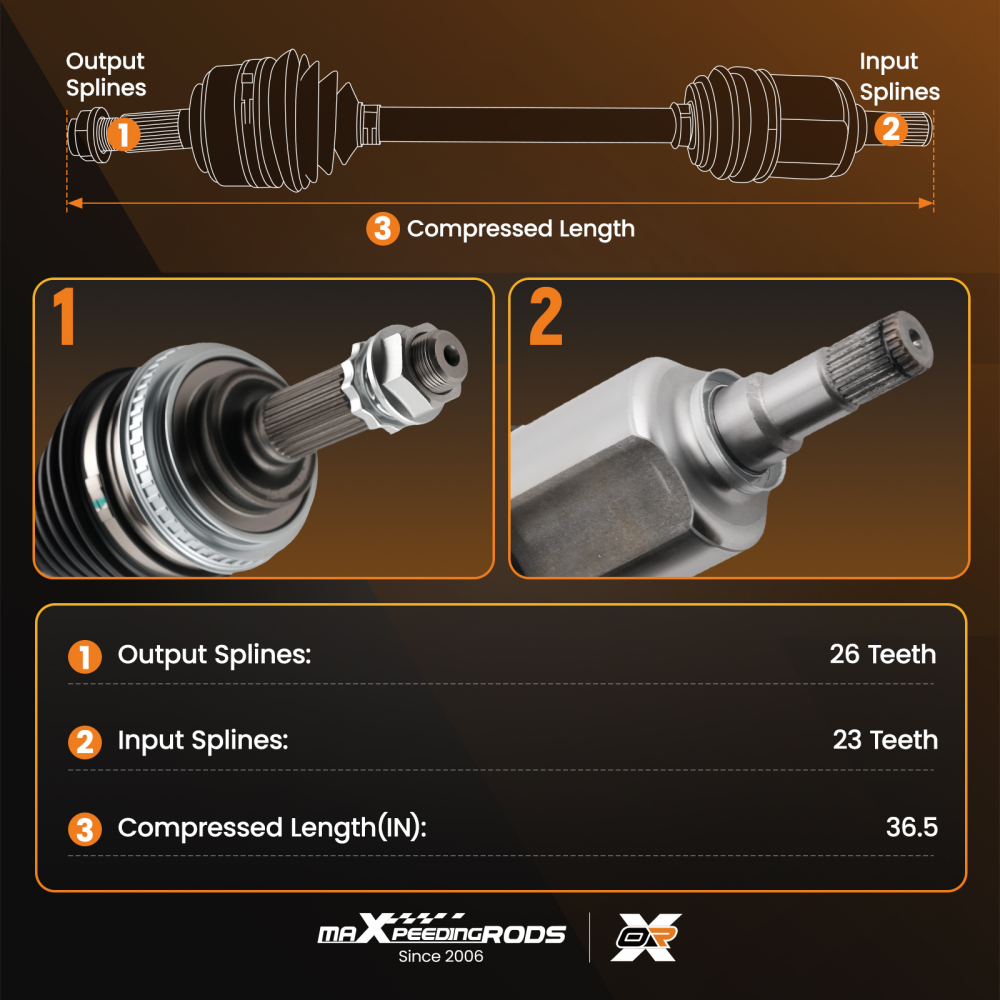 Output Splines

1

Input Splines

2

3 Compressed Length

1

2

| | |
|---|---|
| 1 Output Splines: | 26 Teeth |
| 2 Input Splines: | 23 Teeth |
| 3 Compressed Length(IN): | 36.5 |

maXpeedingRODS
Since 2006

OR